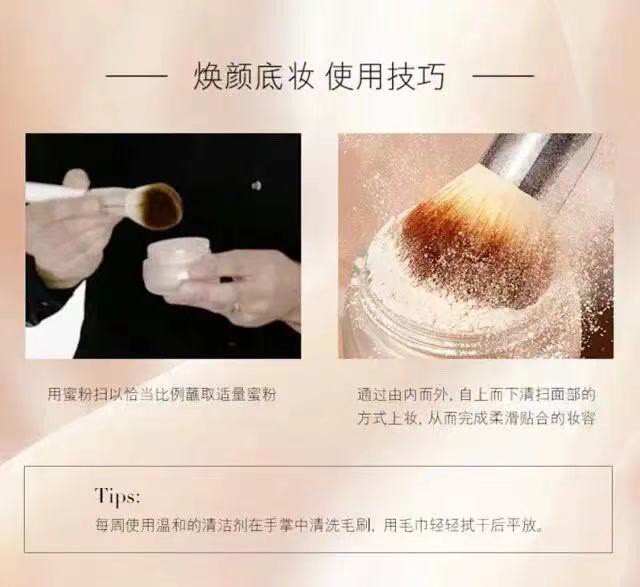 焕颜底妆 使用技巧

用蜜粉扫以恰当比例蘸取适量蜜粉

通过由内而外，自上而下清扫面部的方式上妆，从而完成柔滑贴合的妆容

Tips:
每周使用温和的清洁剂在手掌中清洗毛刷，用毛巾轻轻拭干后平放。