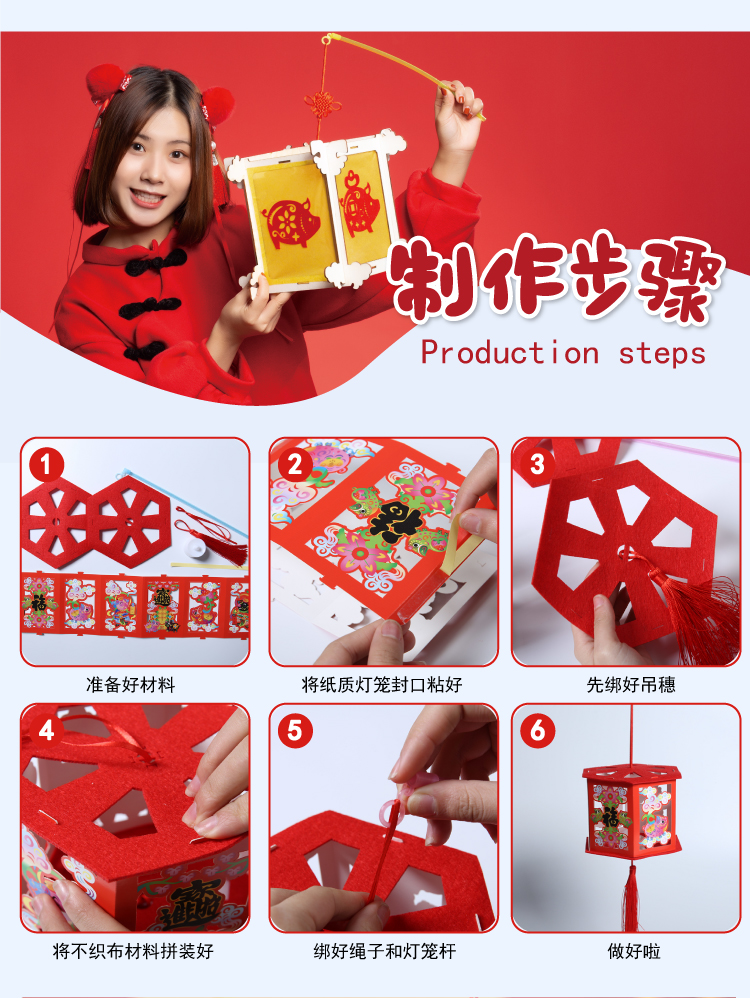 制作步骤
Production steps

1
准备好材料

2
将纸质灯笼封口粘好

3
先绑好吊穗

4
将不织布材料拼装好

5
绑好绳子和灯笼杆

6
做好啦