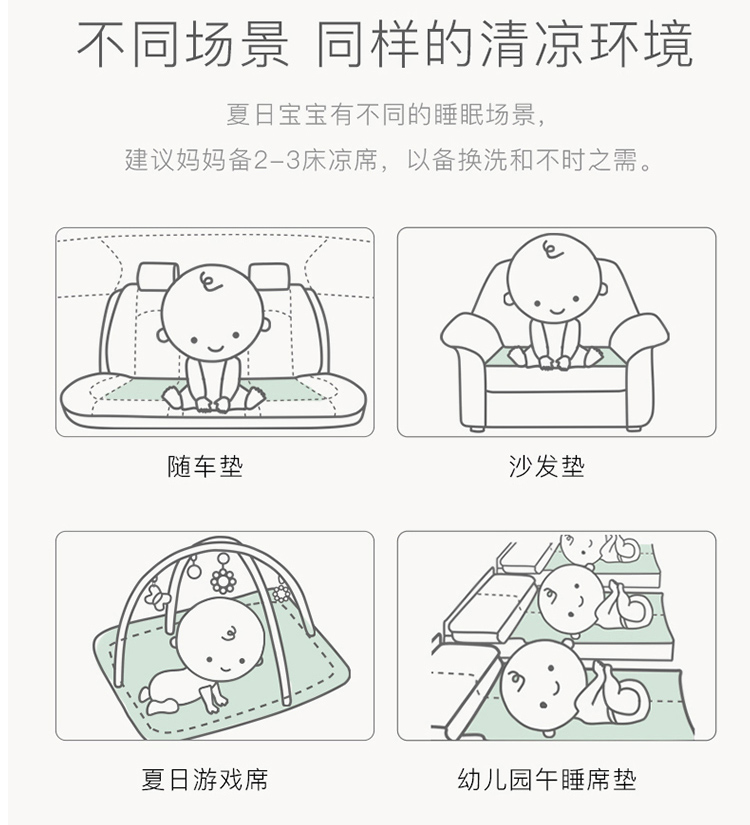 不同场景 同样的清凉环境

夏日宝宝有不同的睡眠场景，
建议妈妈备2-3床凉席，以备换洗和不时之需。

随车垫

沙发垫

夏日游戏席

幼儿园午睡席垫