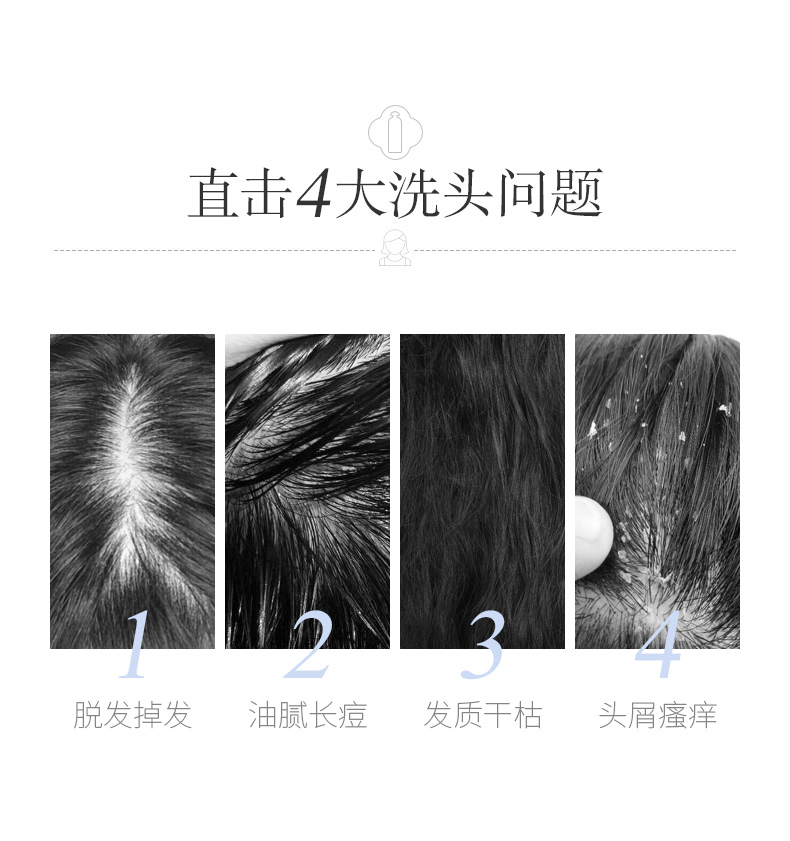 直击4大洗头问题

1
脱发掉发

2
油腻长痘

3
发质干枯

4
头屑瘙痒