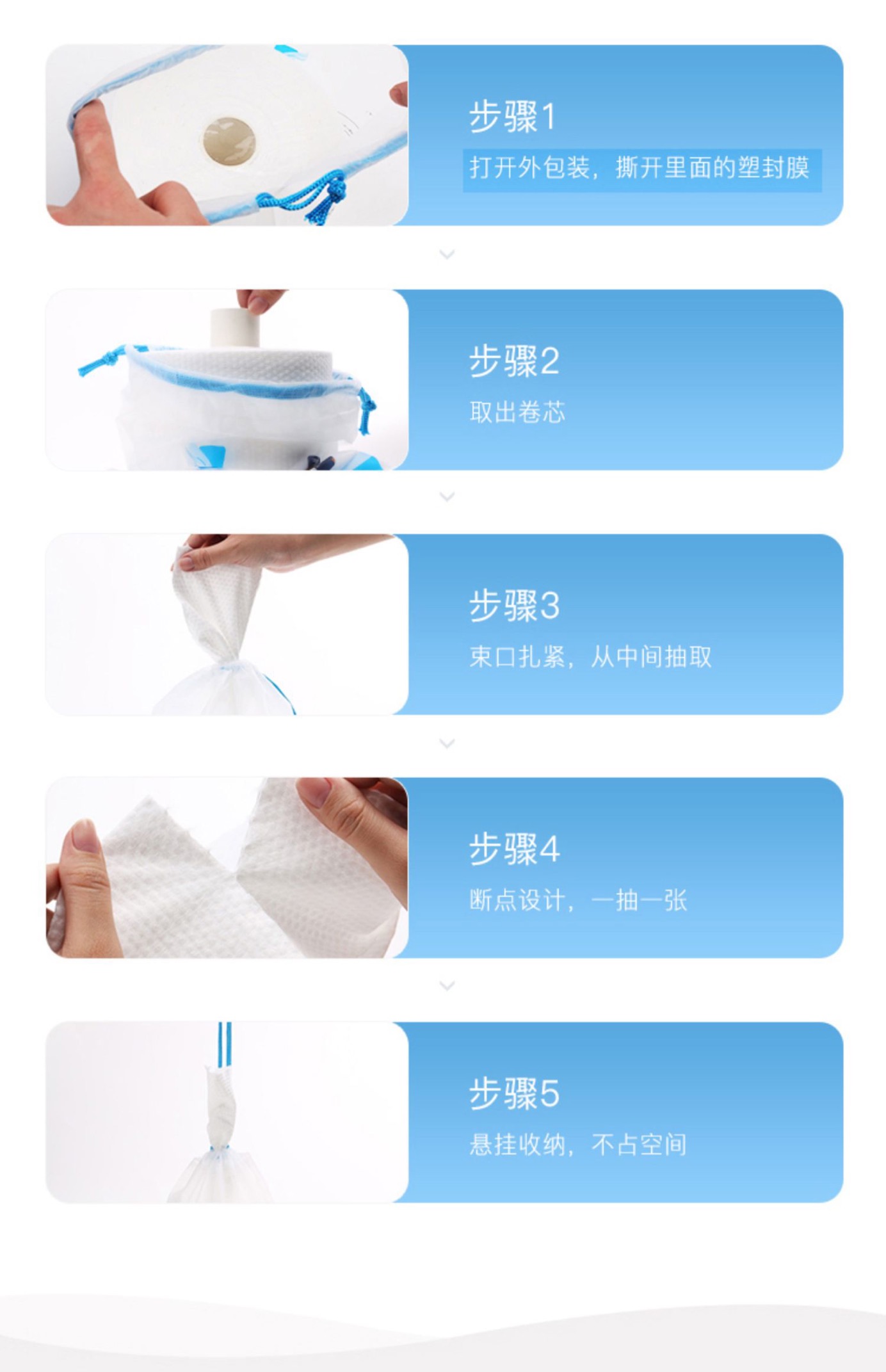 步骤1
打开外包装，撕开里面的塑封膜

步骤2
取出卷芯

步骤3
束口扎紧，从中间抽取

步骤4
断点设计，一抽一张

步骤5
悬挂收纳，不占空间