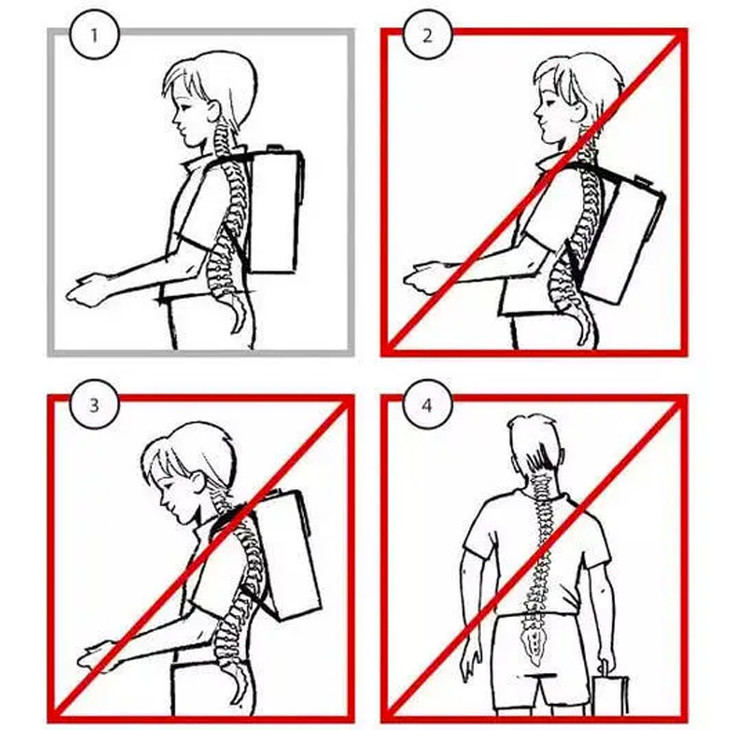 1

2

3

4