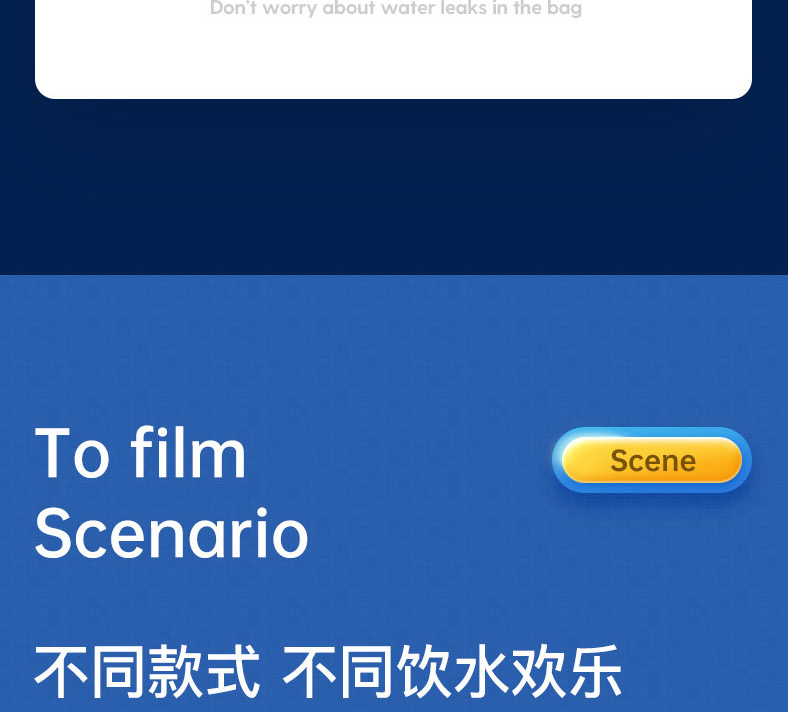 Don't worry about water leaks in the bag

To film
Scenario

Scene

不同款式 不同饮水欢乐