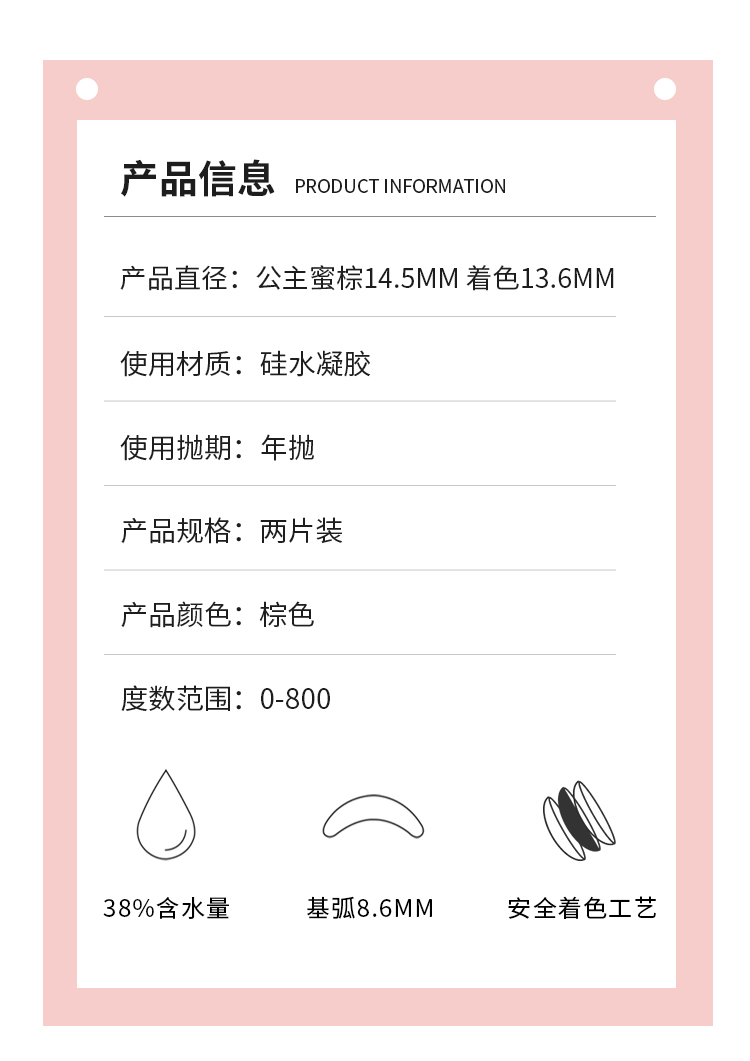 产品信息 PRODUCT INFORMATION

产品直径：公主蜜棕14.5MM 着色13.6MM

使用材质：硅水凝胶

使用抛期：年抛

产品规格：两片装

产品颜色：棕色

度数范围：0-800

38%含水量

基弧8.6MM

安全着色工艺