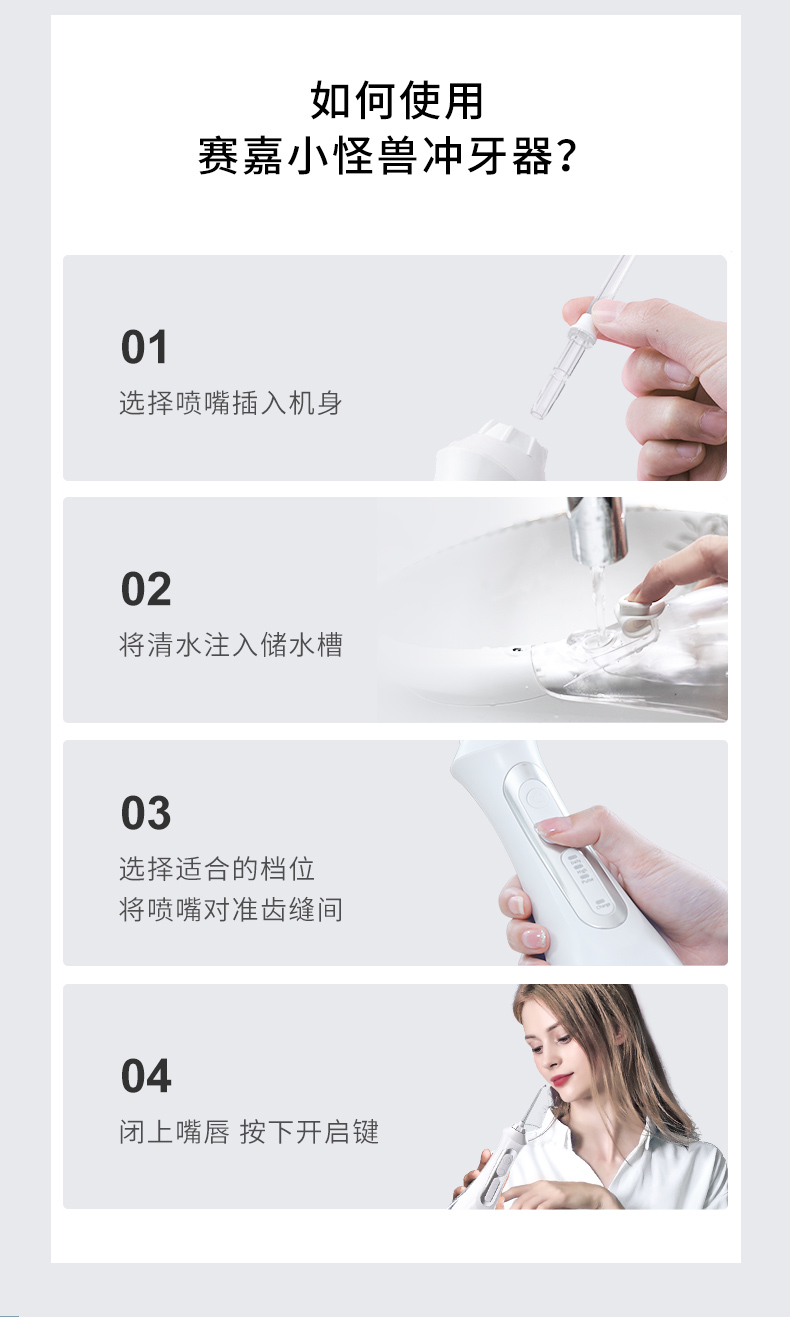 如何使用
赛嘉小怪兽冲牙器?

01
选择喷嘴插入机身

02
将清水注入储水槽

03
选择适合的档位
将喷嘴对准齿缝间

04
闭上嘴唇 按下开启键