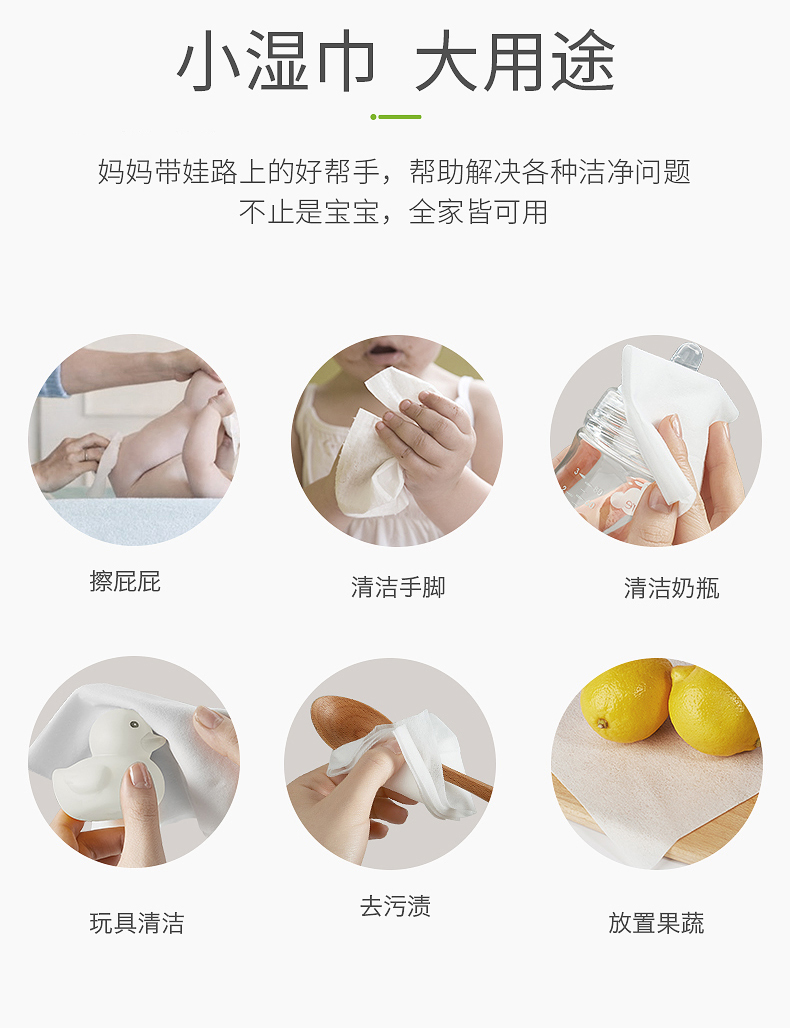 小湿巾 大用途

妈妈带娃路上的好帮手，帮助解决各种洁净问题
不止是宝宝，全家皆可用

擦屁屁

清洁手脚

清洁奶瓶

玩具清洁

去污渍

放置果蔬