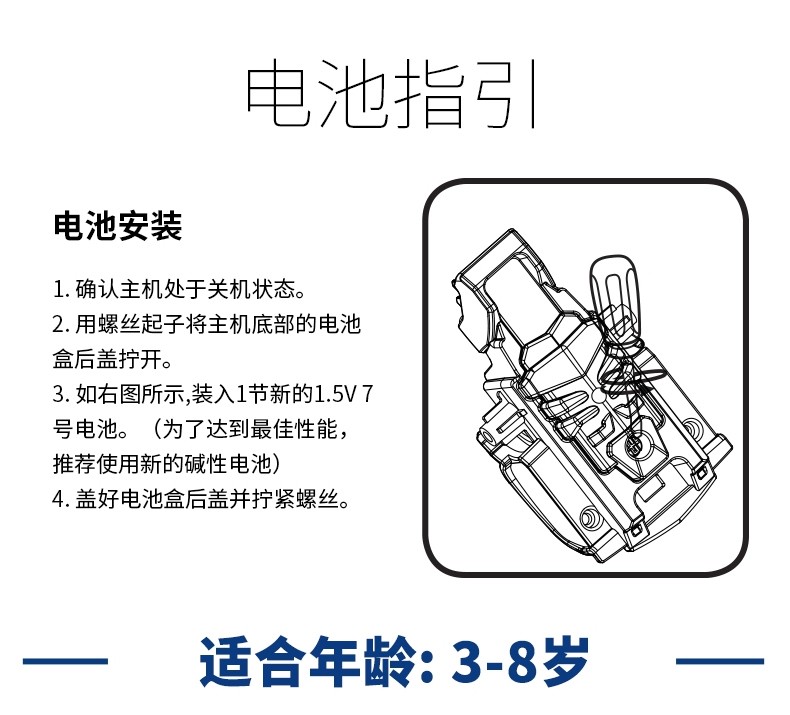 电池指引

电池安装

1. 确认主机处于关机状态。
2. 用螺丝起子将主机底部的电池盒后盖拧开。
3. 如右图所示,装入1节新的1.5V 7号电池。（为了达到最佳性能，推荐使用新的碱性电池）
4. 盖好电池盒后盖并拧紧螺丝。

适合年龄: 3-8岁