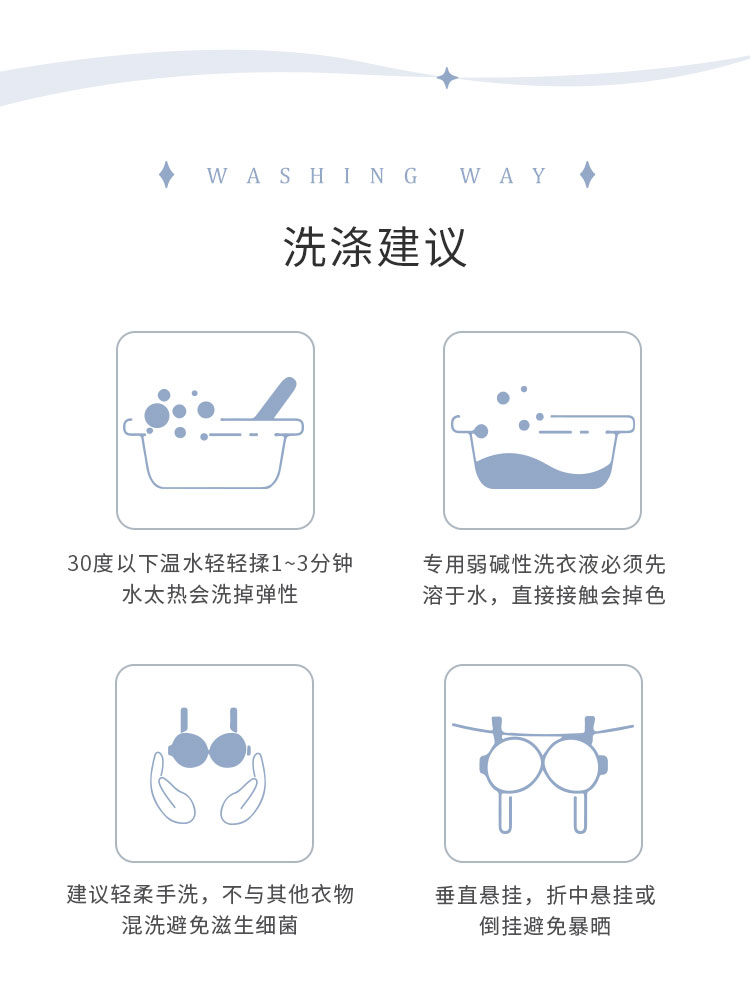 WASHING WAY

洗涤建议

30度以下温水轻轻揉1~3分钟
水太热会洗掉弹性

专用弱碱性洗衣液必须先
溶于水，直接接触会掉色

建议轻柔手洗，不与其他衣物
混洗避免滋生细菌

垂直悬挂，折中悬挂或
倒挂避免暴晒