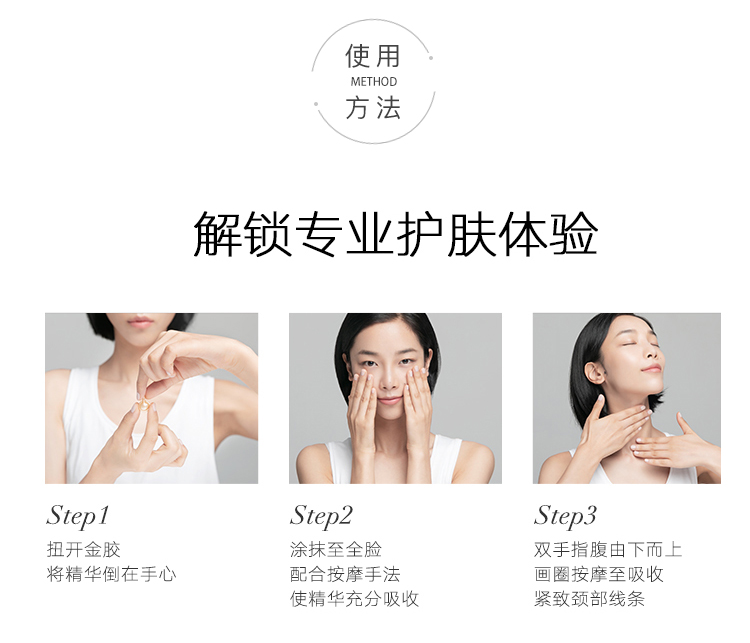 使用
METHOD
方法

解锁专业护肤体验

Step1
扭开金胶
将精华倒在手心

Step2
涂抹至全脸
配合按摩手法
使精华充分吸收

Step3
双手指腹由下而上
画圈按摩至吸收
紧致颈部线条