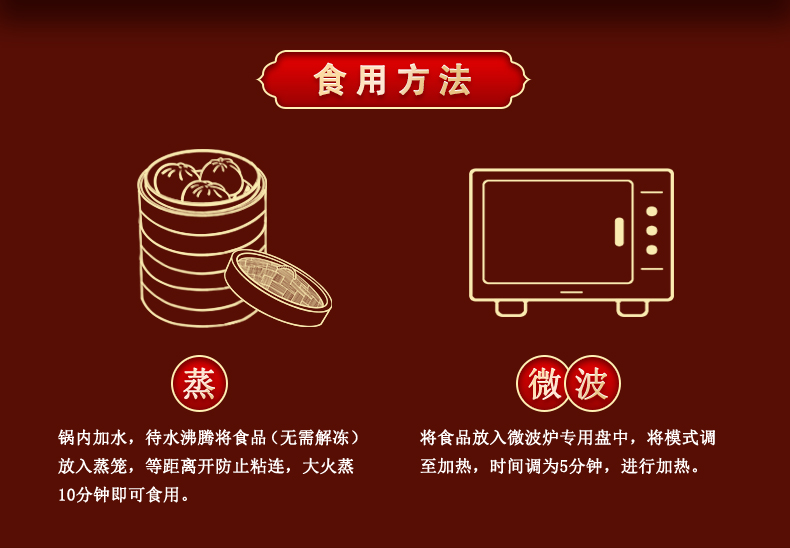 食用方法

蒸

锅内加水，待水沸腾将食品（无需解冻）放入蒸笼，等距离开防止粘连，大火蒸10分钟即可食用。

微波

将食品放入微波炉专用盘中，将模式调至加热，时间调为5分钟，进行加热。