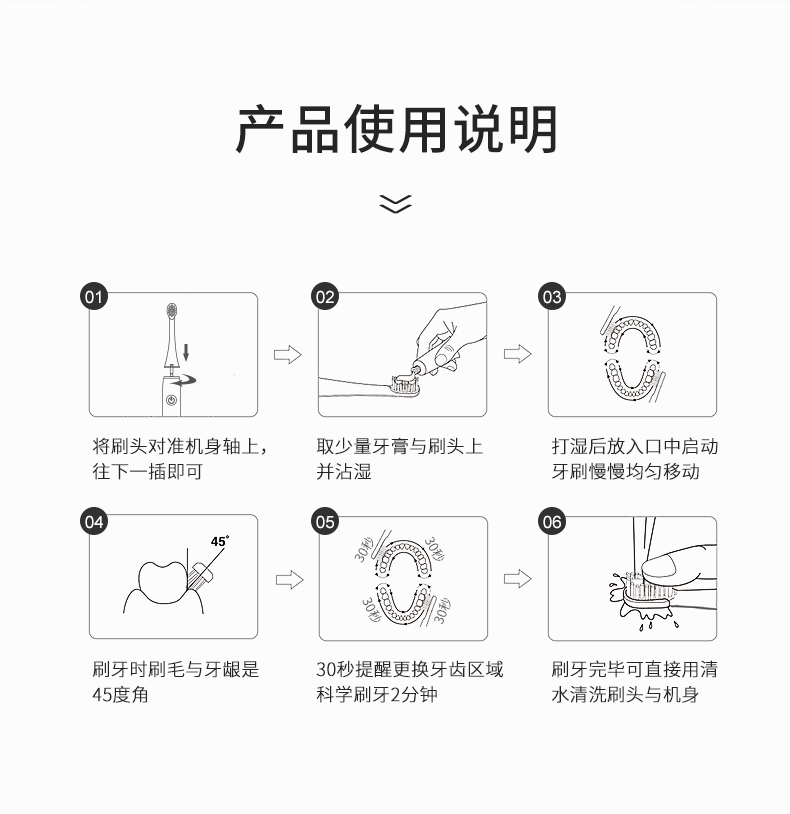 产品使用说明

01

将刷头对准机身轴上，往下一插即可

02

取少量牙膏与刷头上并沾湿

03

打湿后放入口中启动牙刷慢慢均匀移动

04

45°

刷牙时刷毛与牙龈是45度角

05

30秒 30秒 30秒 30秒

30秒提醒更换牙齿区域科学刷牙2分钟

06

刷牙完毕可直接用清水清洗刷头与机身