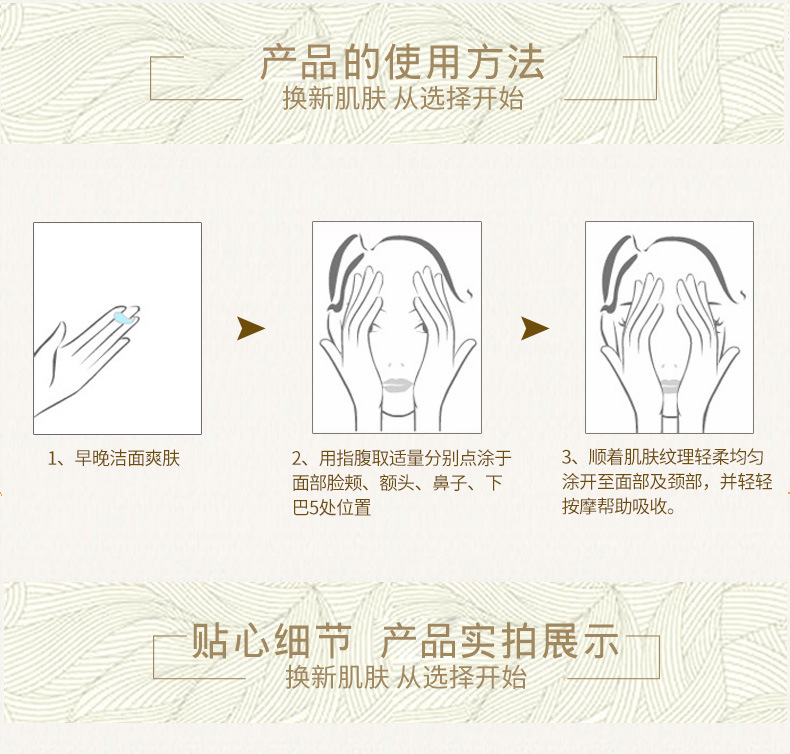 产品的使用方法
换新肌肤 从选择开始

1、早晚洁面爽肤

2、用指腹取适量分别点涂于面部脸颊、额头、鼻子、下巴5处位置

3、顺着肌肤纹理轻柔均匀涂开至面部及颈部，并轻轻按摩帮助吸收。

贴心细节 产品实拍展示
换新肌肤 从选择开始