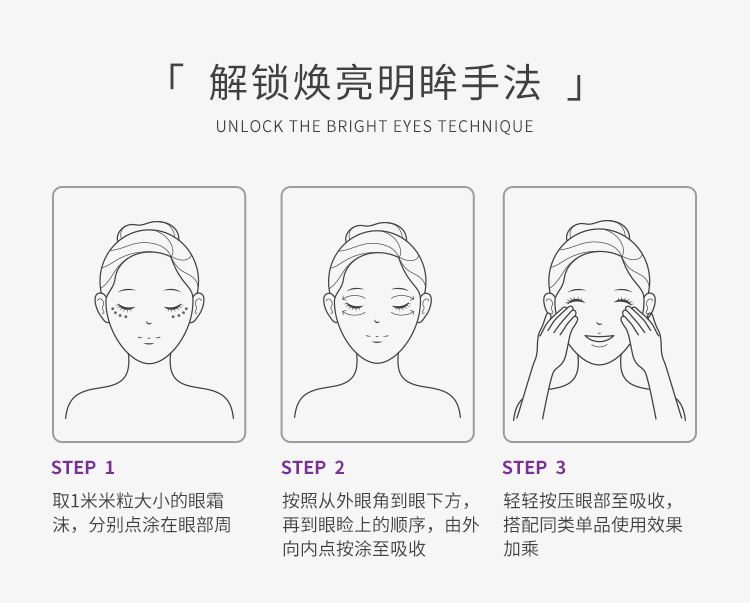 「 解锁焕亮明眸手法 」

UNLOCK THE BRIGHT EYES TECHNIQUE

STEP 1

取1米米粒大小的眼霜沫，分别点涂在眼部周

STEP 2

按照从外眼角到眼下方，再到眼睑上的顺序，由外向内点按涂至吸收

STEP 3

轻轻按压眼部至吸收，搭配同类单品使用效果加乘