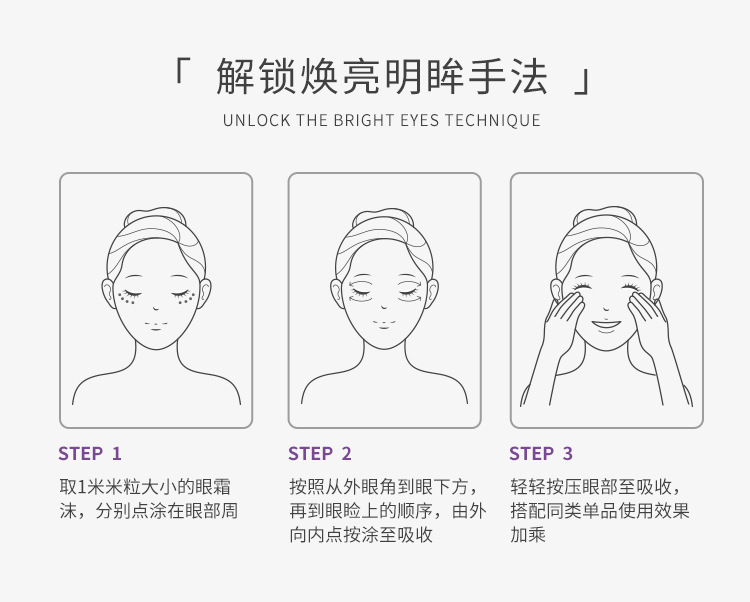 「 解锁焕亮明眸手法 」

UNLOCK THE BRIGHT EYES TECHNIQUE

STEP 1

取1米米粒大小的眼霜沫，分别点涂在眼部周

STEP 2

按照从外眼角到眼下方，再到眼睑上的顺序，由外向内点按涂至吸收

STEP 3

轻轻按压眼部至吸收，搭配同类单品使用效果加乘