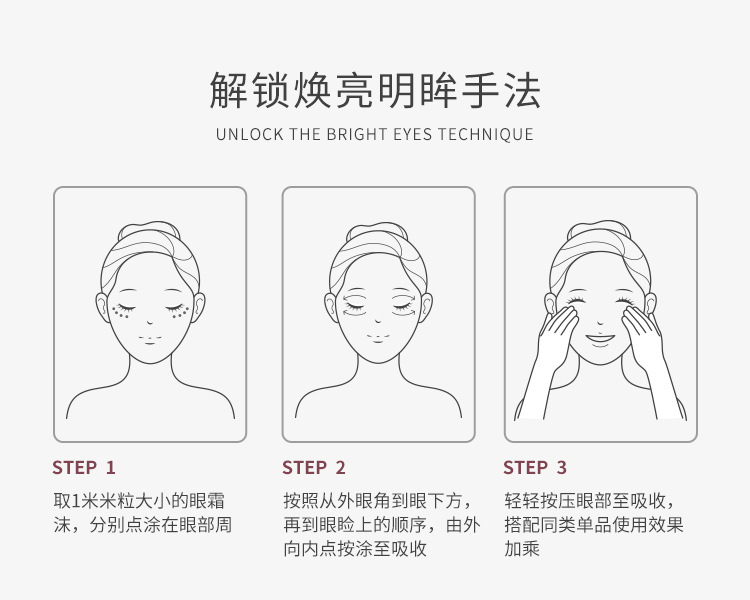 解锁焕亮明眸手法
UNLOCK THE BRIGHT EYES TECHNIQUE

STEP 1
取1米米粒大小的眼霜沫，分别点涂在眼部周

STEP 2
按照从外眼角到眼下方，再到眼睑上的顺序，由外向内点按涂至吸收

STEP 3
轻轻按压眼部至吸收，搭配同类单品使用效果加乘