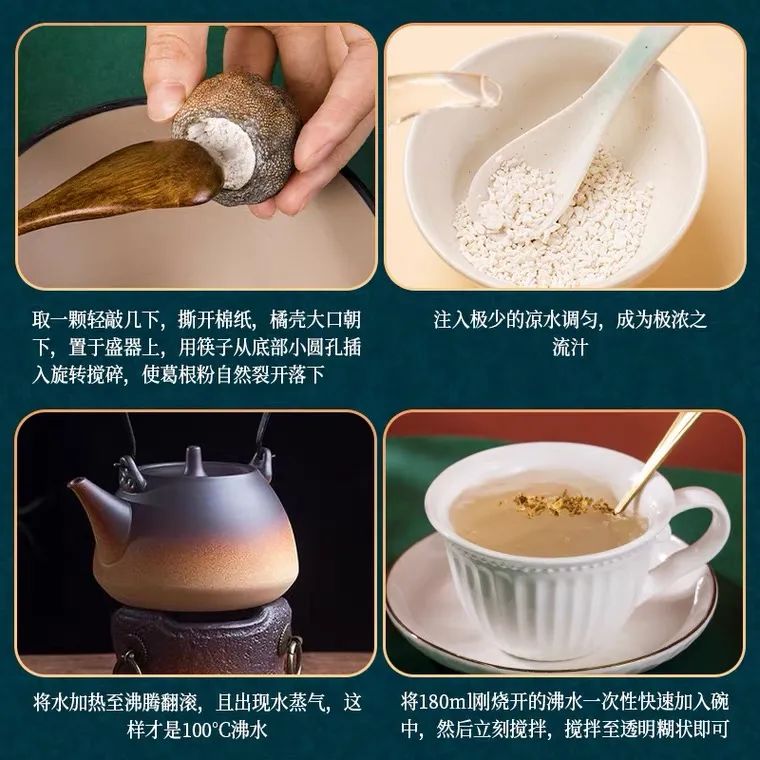 取一颗轻敲几下，撕开棉纸，橘壳大口朝下，置于盛器上，用筷子从底部小圆孔插入旋转搅碎，使葛根粉自然裂开落下

注入极少的凉水调匀，成为极浓之流汁

将水加热至沸腾翻滚，且出现水蒸气，这样才是100℃沸水

将180ml刚烧开的沸水一次性快速加入碗中，然后立刻搅拌，搅拌至透明糊状即可