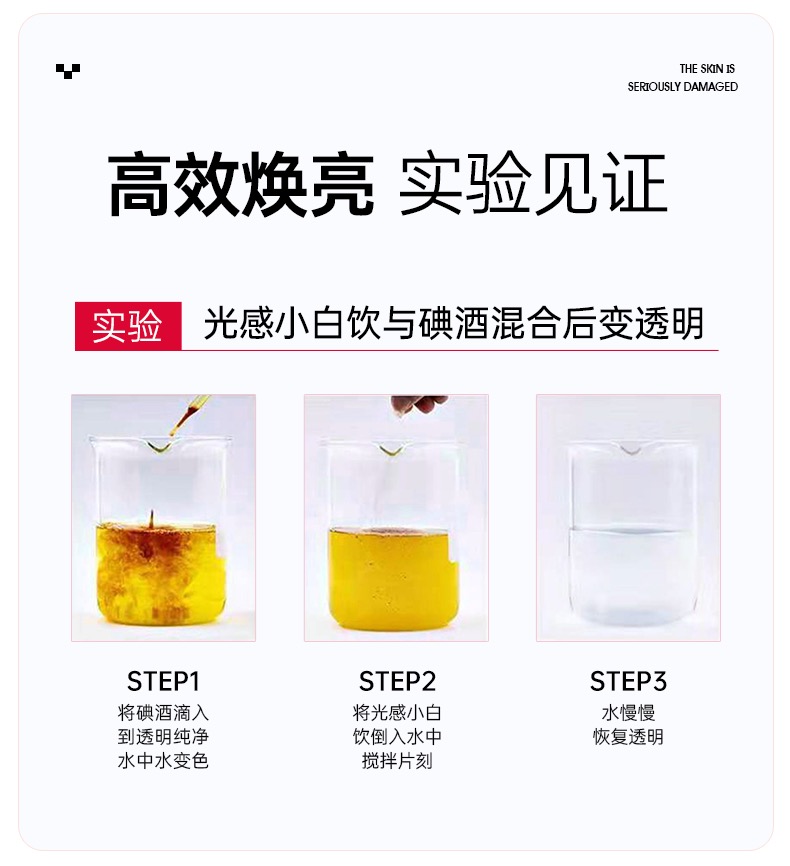 THE SKIN IS
SERIOUSLY DAMAGED

高效焕亮 实验见证

实验 光感小白饮与碘酒混合后变透明

STEP1
将碘酒滴入到透明纯净水中水变色

STEP2
将光感小白饮倒入水中搅拌片刻

STEP3
水慢慢恢复透明