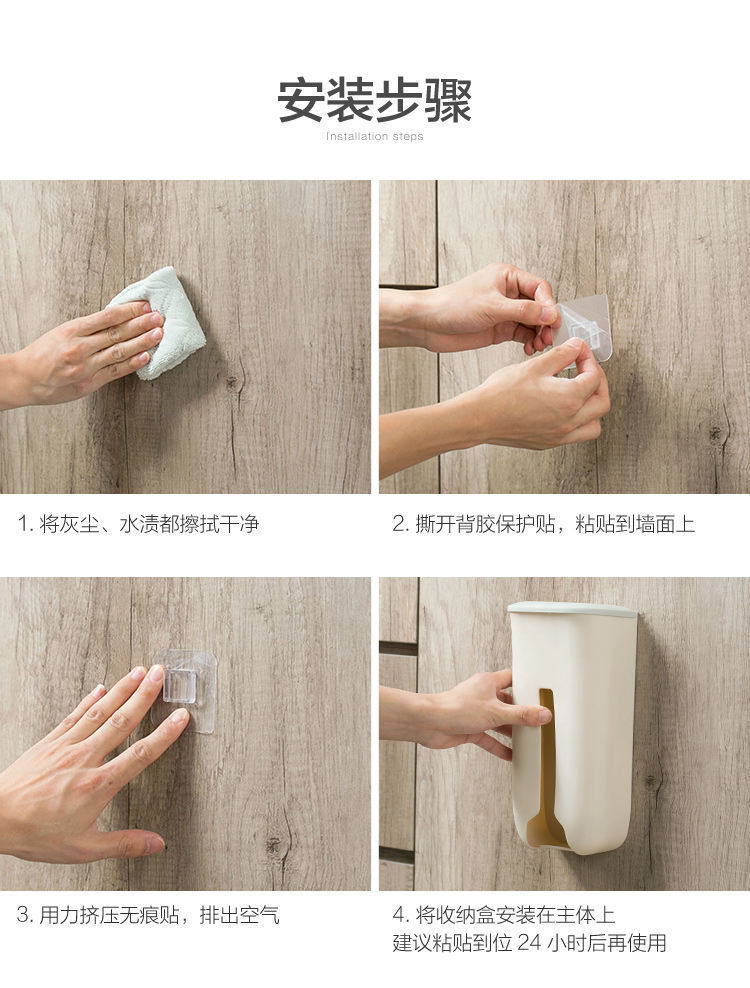 安装步骤
Installation steps

1. 将灰尘、水渍都擦拭干净

2. 撕开背胶保护贴，粘贴到墙面上

3. 用力挤压无痕贴，排出空气

4. 将收纳盒安装在主体上
建议粘贴到位 24 小时后再使用