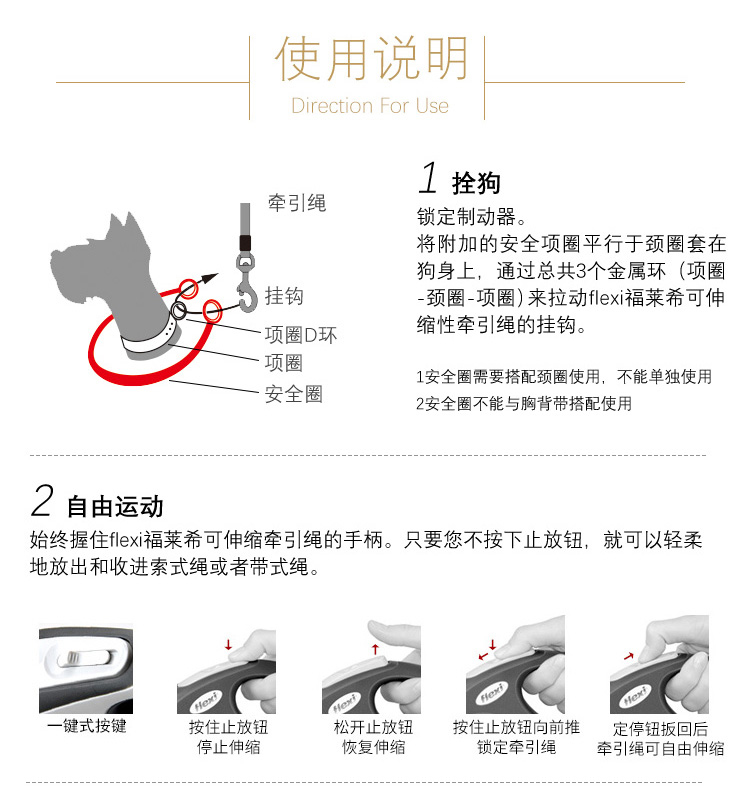 使用说明
Direction For Use

牵引绳
挂钩
项圈D环
项圈
安全圈

1 拴狗
锁定制动器。
将附加的安全项圈平行于颈圈套在狗身上，通过总共3个金属环（项圈-颈圈-项圈）来拉动flexi福莱希可伸缩性牵引绳的挂钩。

1安全圈需要搭配颈圈使用，不能单独使用
2安全圈不能与胸背带搭配使用

2 自由运动
始终握住flexi福莱希可伸缩牵引绳的手柄。只要您不按下止放钮，就可以轻柔地放出和收进索式绳或者带式绳。

一键式按键
flexi
按住止放钮
停止伸缩
flexi
松开止放钮
恢复伸缩
flexi
按住止放钮向前推
锁定牵引绳
flexi
定停钮扳回后
牵引绳可自由伸缩