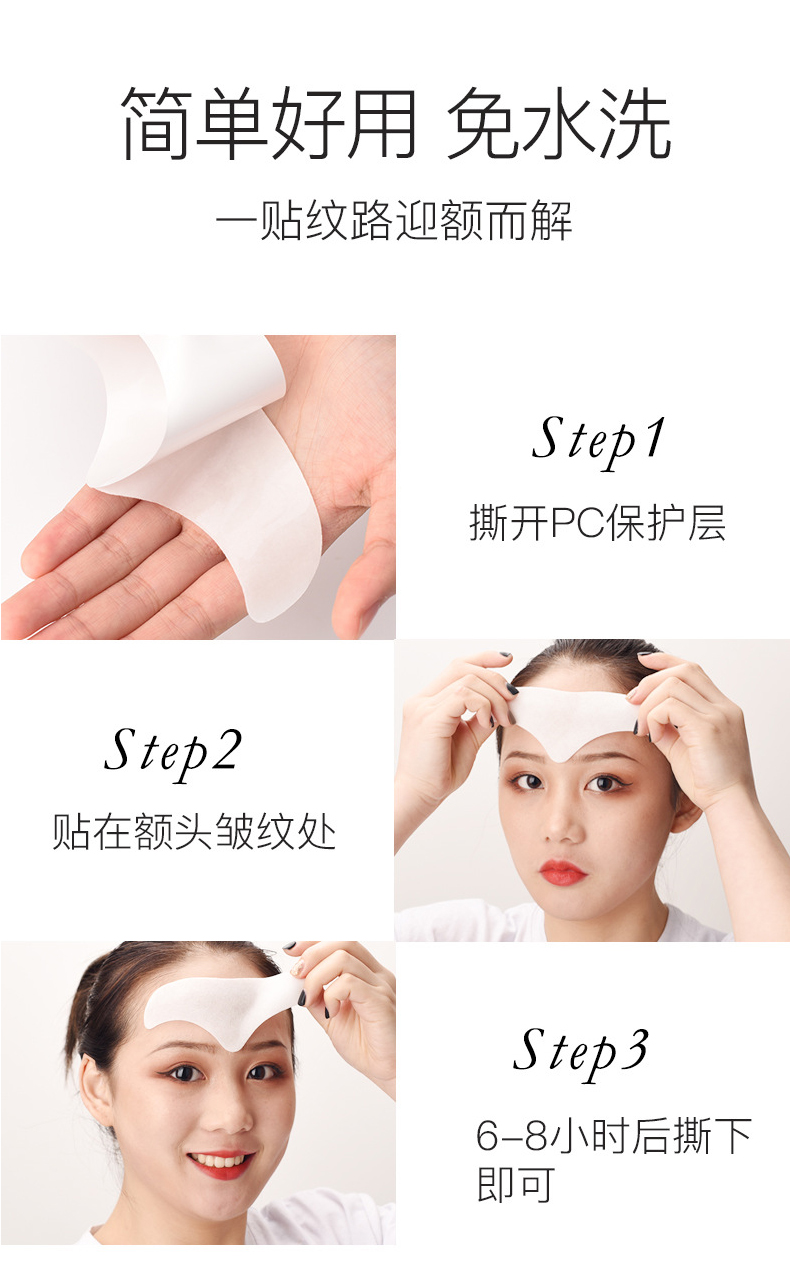 简单好用 免水洗

一贴纹路迎额而解

Step1

撕开PC保护层

Step2

贴在额头皱纹处

Step3

6-8小时后撕下即可