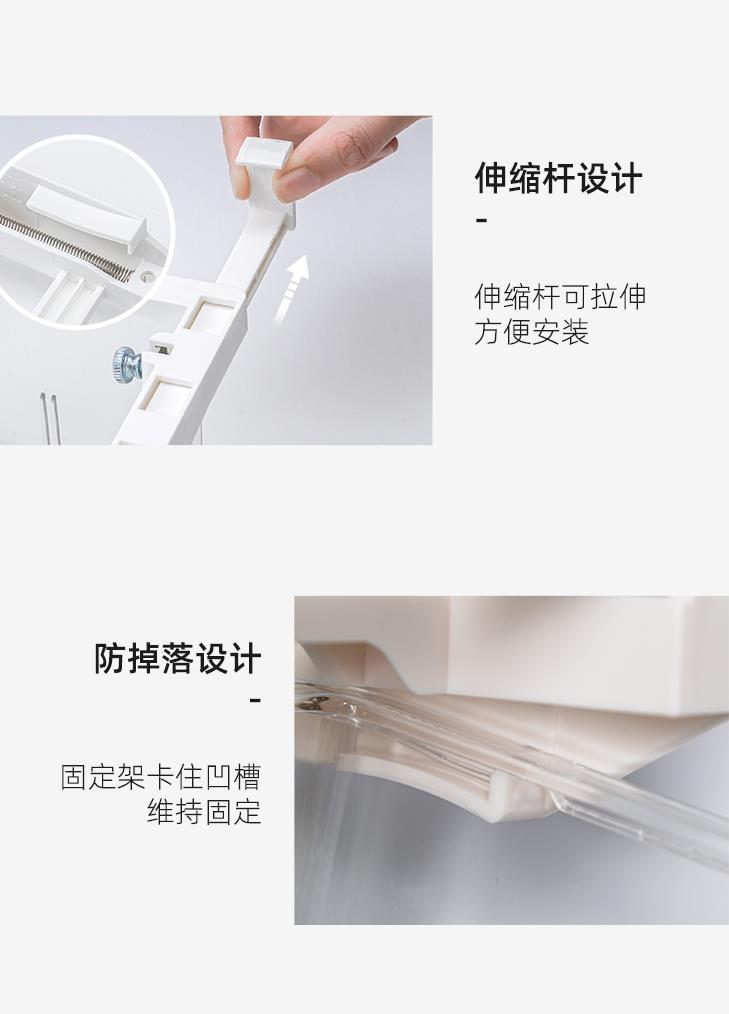 伸缩杆设计
-

伸缩杆可拉伸
方便安装

防掉落设计
-

固定架卡住凹槽
维持固定