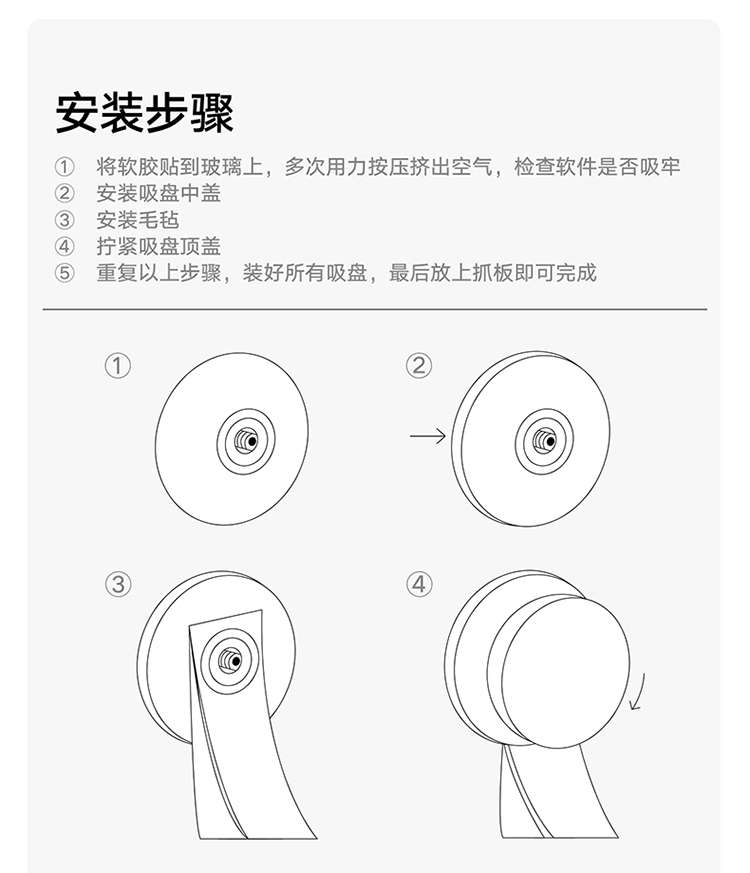 安装步骤

① 将软胶贴到玻璃上，多次用力按压挤出空气，检查软件是否吸牢
② 安装吸盘中盖
③ 安装毛毡
④ 拧紧吸盘顶盖
⑤ 重复以上步骤，装好所有吸盘，最后放上抓板即可完成

①

②

③

④