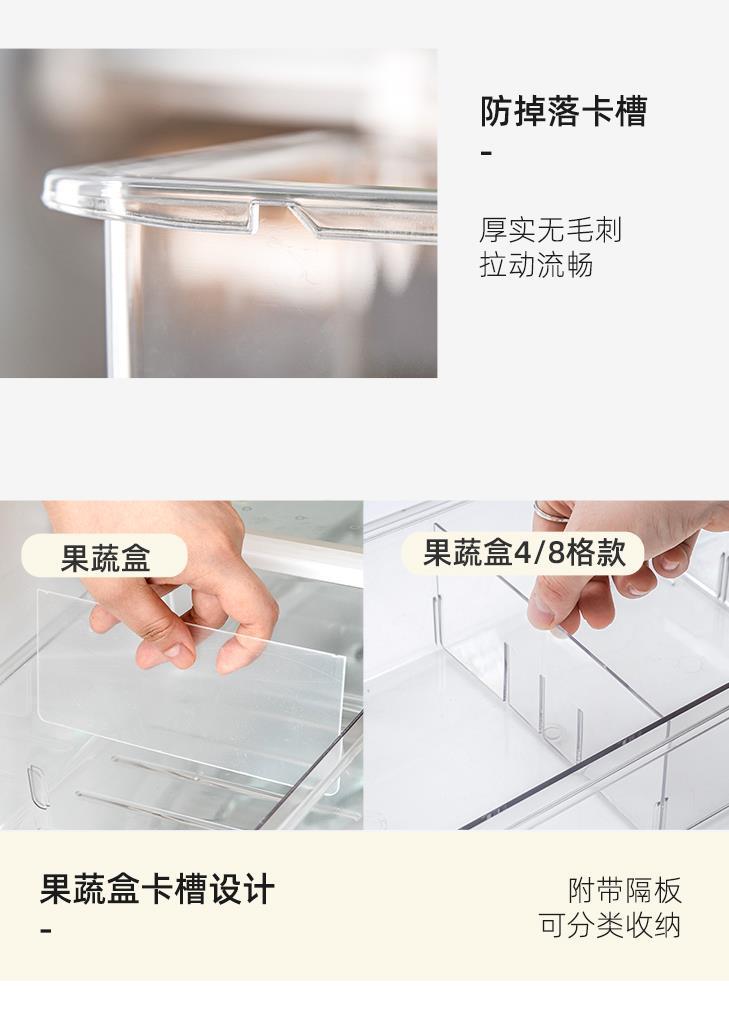 防掉落卡槽
-

厚实无毛刺
拉动流畅

果蔬盒

果蔬盒4/8格款

果蔬盒卡槽设计
-

附带隔板
可分类收纳