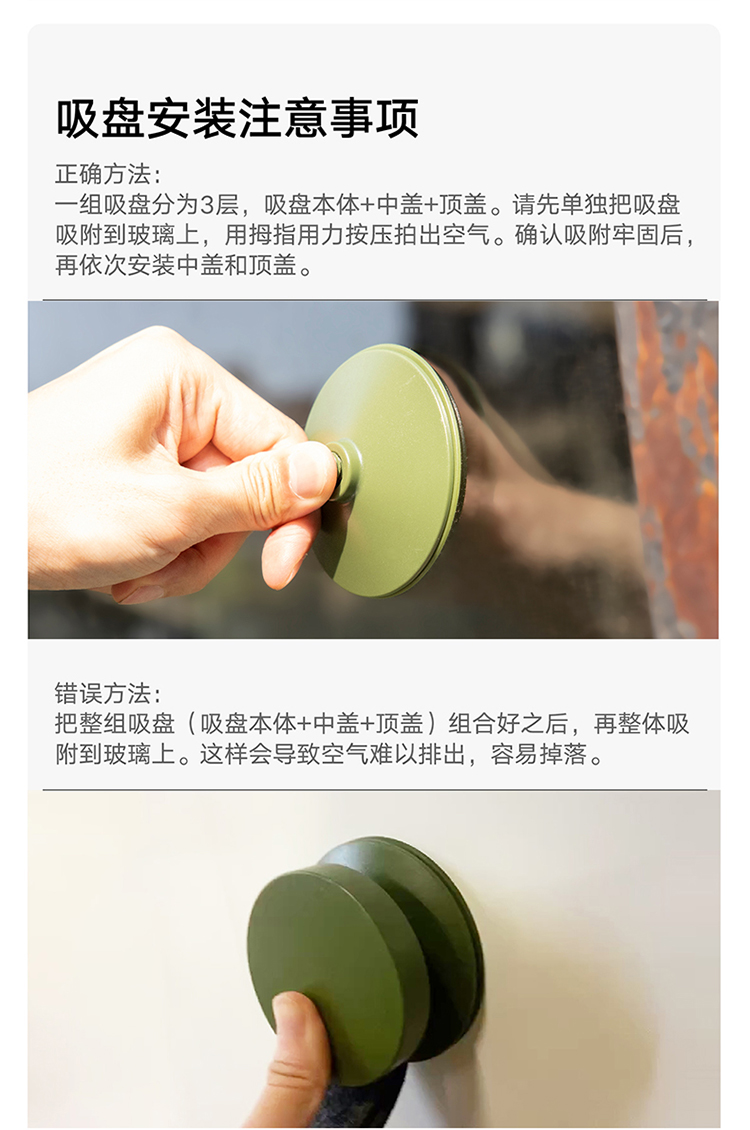 吸盘安装注意事项

正确方法：
一组吸盘分为3层，吸盘本体+中盖+顶盖。请先单独把吸盘吸附到玻璃上，用拇指用力按压拍出空气。确认吸附牢固后，再依次安装中盖和顶盖。

错误方法：
把整组吸盘（吸盘本体+中盖+顶盖）组合好之后，再整体吸附到玻璃上。这样会导致空气难以排出，容易掉落。