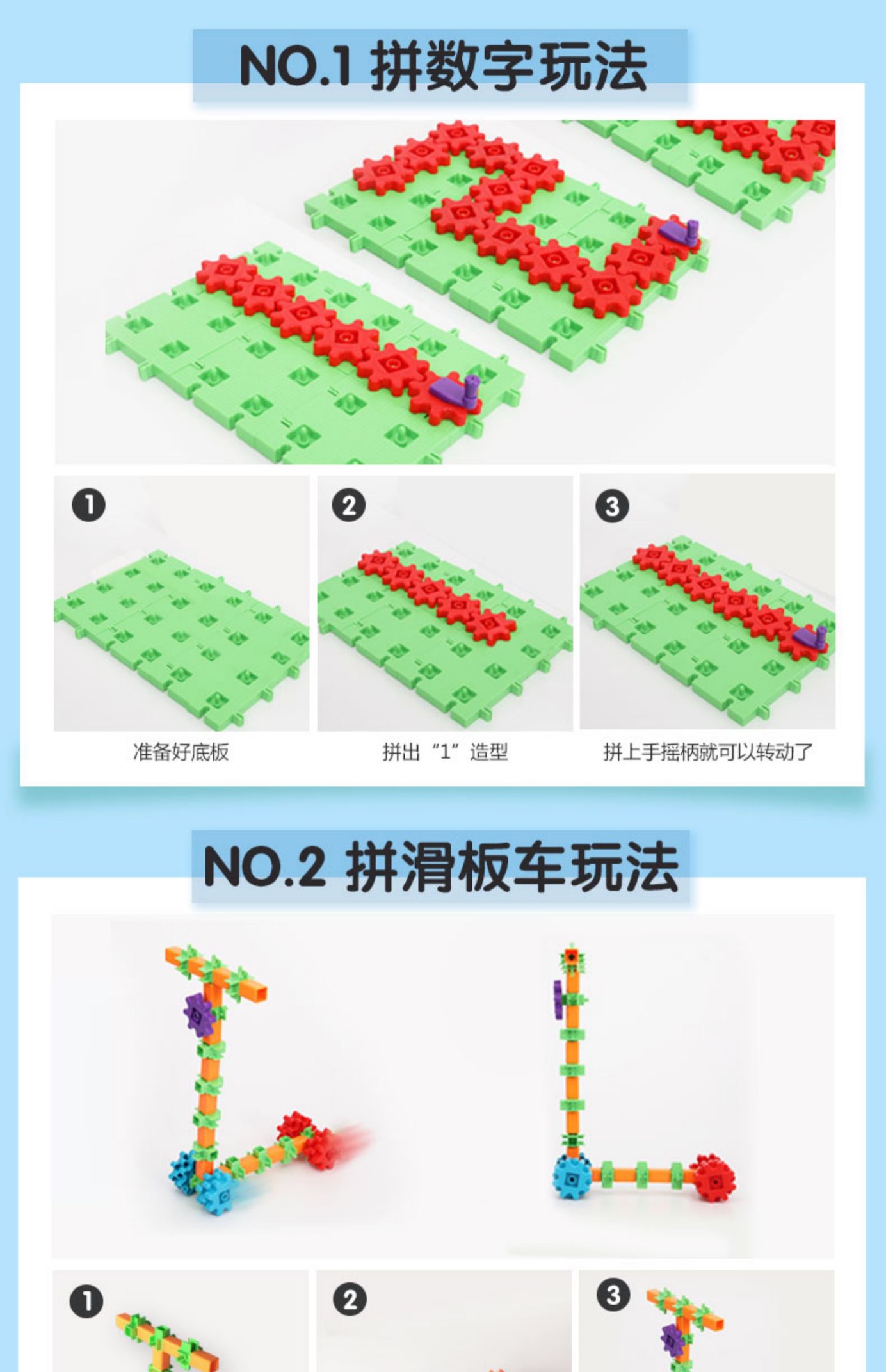 NO.1 拼数字玩法

1
准备好底板

2
拼出“1”造型

3
拼上手摇柄就可以转动了

NO.2 拼滑板车玩法

1

2

3