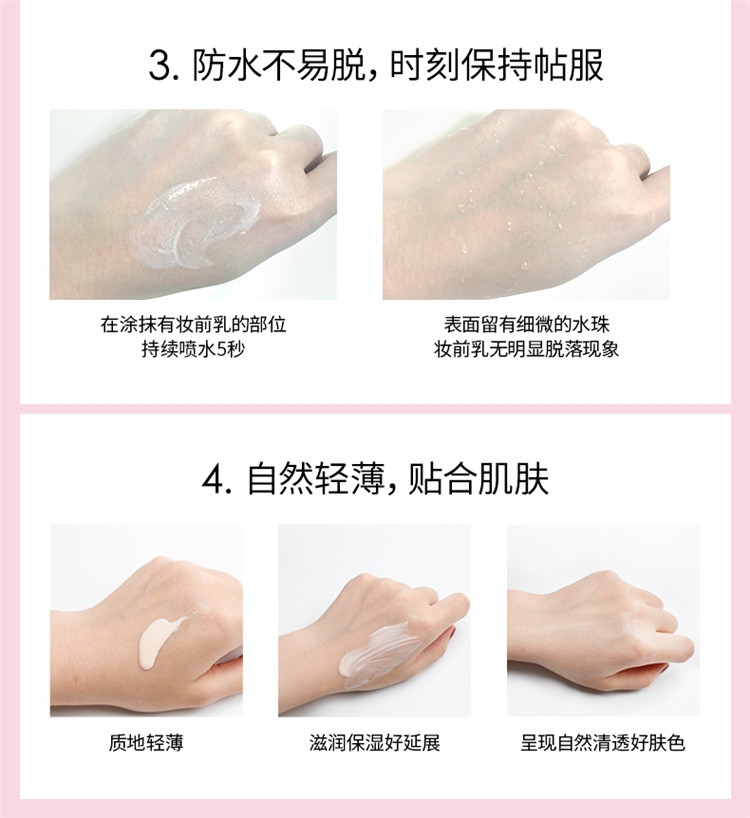 3. 防水不易脱，时刻保持帖服

在涂抹有妆前乳的部位
持续喷水5秒

表面留有细微的水珠
妆前乳无明显脱落现象

4. 自然轻薄，贴合肌肤

质地轻薄

滋润保湿好延展

呈现自然清透好肤色