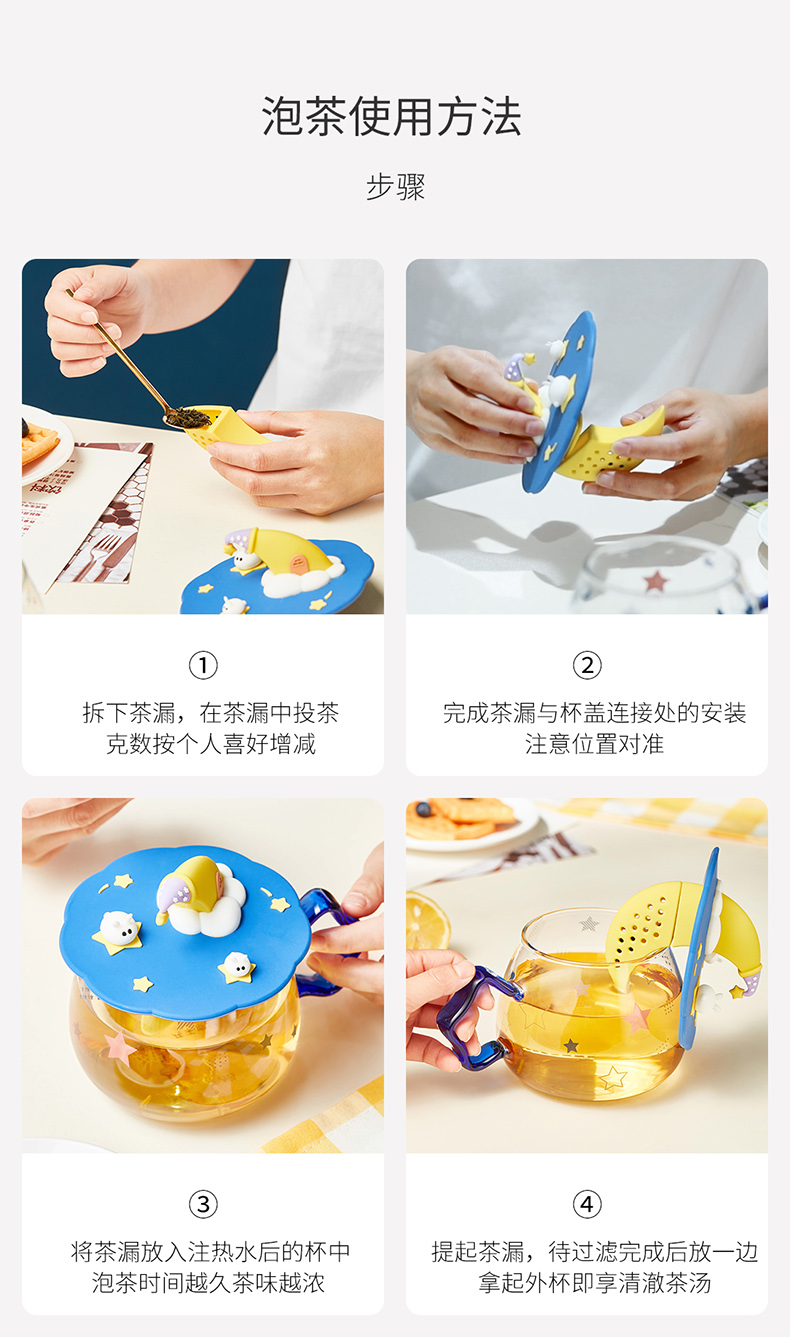 泡茶使用方法

步骤

①

拆下茶漏，在茶漏中投茶
克数按个人喜好增减

②

完成茶漏与杯盖连接处的安装
注意位置对准

③

将茶漏放入注热水后的杯中
泡茶时间越久茶味越浓

④

提起茶漏，待过滤完成后放一边
拿起外杯即享清澈茶汤