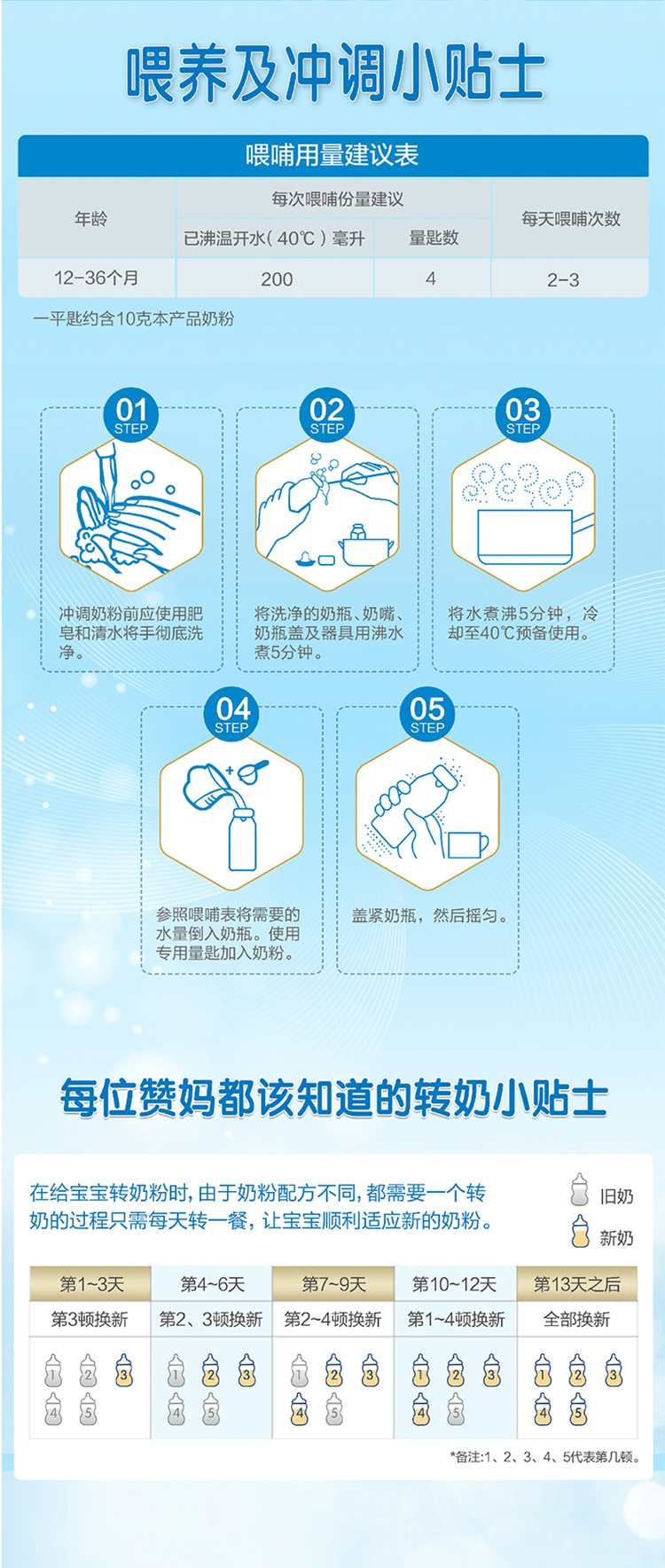 喂养及冲调小贴士

喂哺用量建议表

| 年龄 | 每次喂哺份量建议 | | 每天喂哺次数 |
|---|---|---|---|
| | 已沸温开水(40℃)毫升 | 量匙数 | |
| 12-36个月 | 200 | 4 | 2-3 |

一平匙约含10克本产品奶粉

01 STEP
冲调奶粉前应使用肥皂和清水将手彻底洗净。

02 STEP
将洗净的奶瓶、奶嘴、奶瓶盖及器具用沸水煮5分钟。

03 STEP
将水煮沸5分钟，冷却至40℃预备使用。

04 STEP
参照喂哺表将需要的水量倒入奶瓶。使用专用量匙加入奶粉。

05 STEP
盖紧奶瓶，然后摇匀。

每位赞妈都该知道的转奶小贴士

在给宝宝转奶粉时，由于奶粉配方不同，都需要一个转奶的过程只需每天转一餐，让宝宝顺利适应新的奶粉。

旧奶
新奶

| 第1~3天 | 第4~6天 | 第7~9天 | 第10~12天 | 第13天之后 |
|---|---|---|---|---|
| 第3顿换新 | 第2、3顿换新 | 第2~4顿换新 | 第1~4顿换新 | 全部换新 |
| 1 2 3 4 5 | 1 2 3 4 5 | 1 2 3 4 5 | 1 2 3 4 5 | 1 2 3 4 5 |

*备注:1、2、3、4、5代表第几顿。