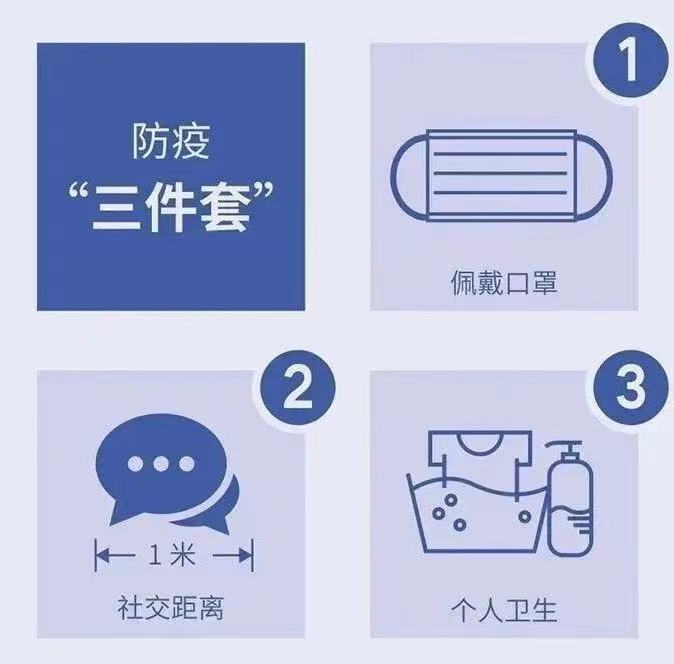 防疫
“三件套”

1
佩戴口罩

2
1米
社交距离

3
个人卫生