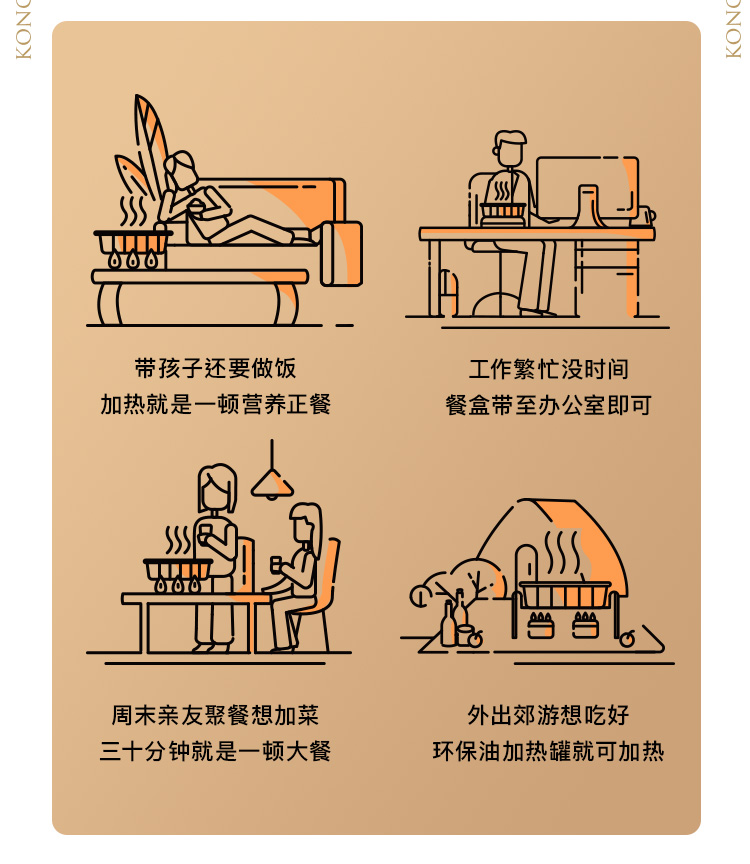 KONG

KONG

带孩子还要做饭
加热就是一顿营养正餐

工作繁忙没时间
餐盒带至办公室即可

周末亲友聚餐想加菜
三十分钟就是一顿大餐

外出郊游想吃好
环保油加热罐就可加热