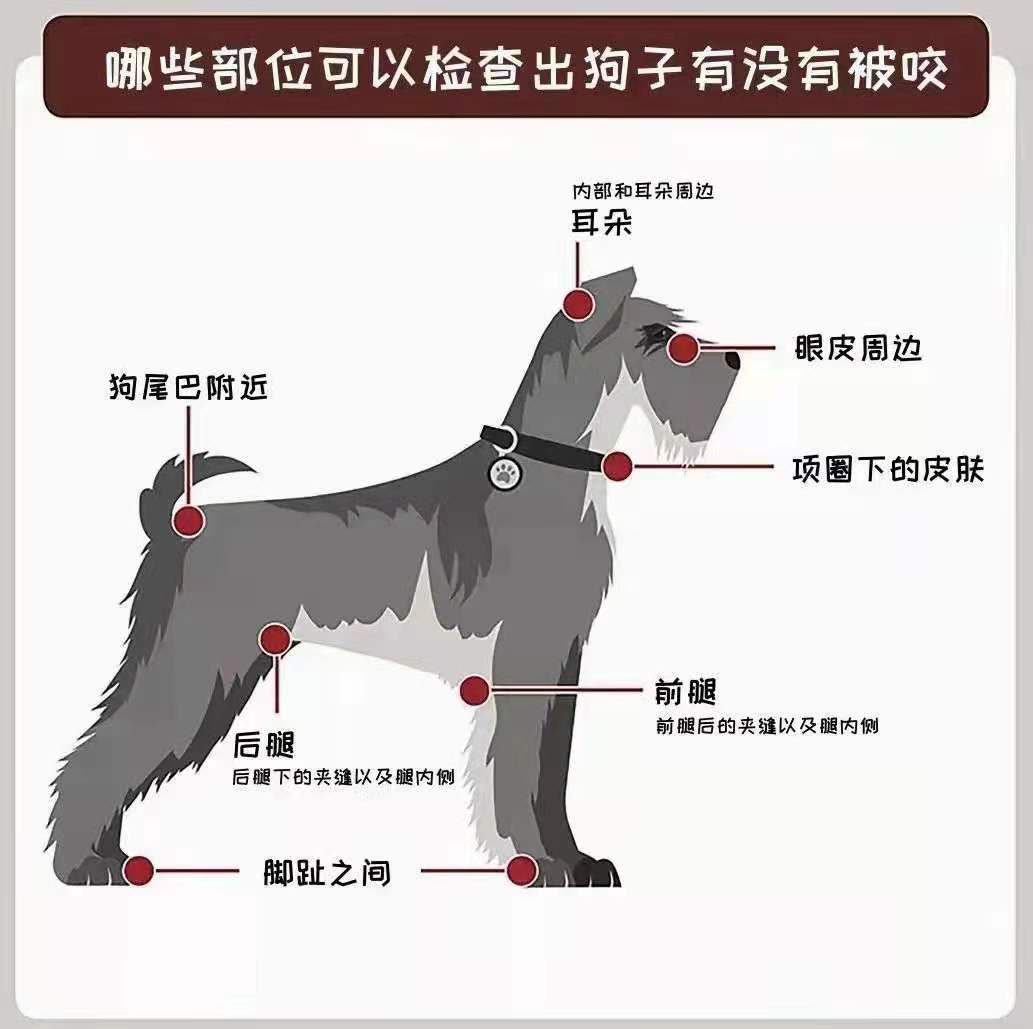 哪些部位可以检查出狗子有没有被咬

内部和耳朵周边
耳朵

眼皮周边

狗尾巴附近

项圈下的皮肤

前腿
前腿后的夹缝以及腿内侧

后腿
后腿下的夹缝以及腿内侧

脚趾之间