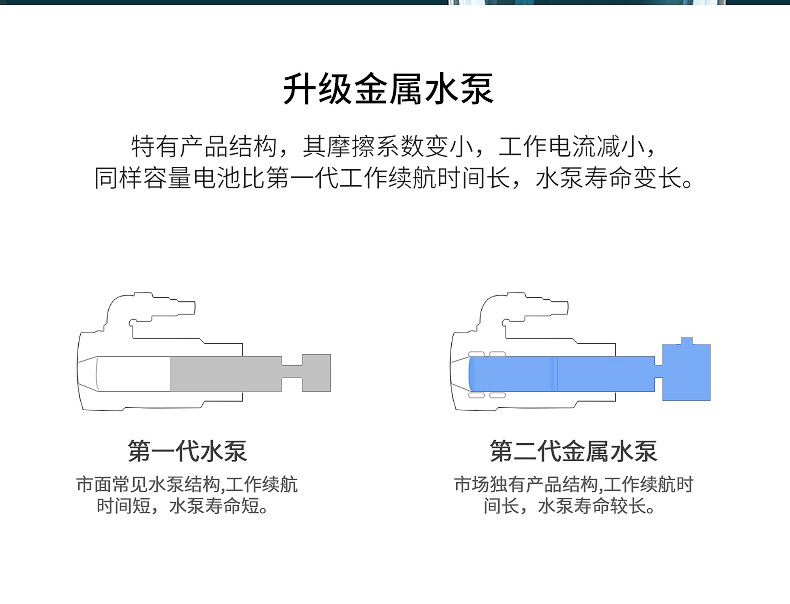 升级金属水泵

特有产品结构，其摩擦系数变小，工作电流减小，同样容量电池比第一代工作续航时间长，水泵寿命变长。

第一代水泵

市面常见水泵结构,工作续航时间短，水泵寿命短。

第二代金属水泵

市场独有产品结构,工作续航时间长，水泵寿命较长。