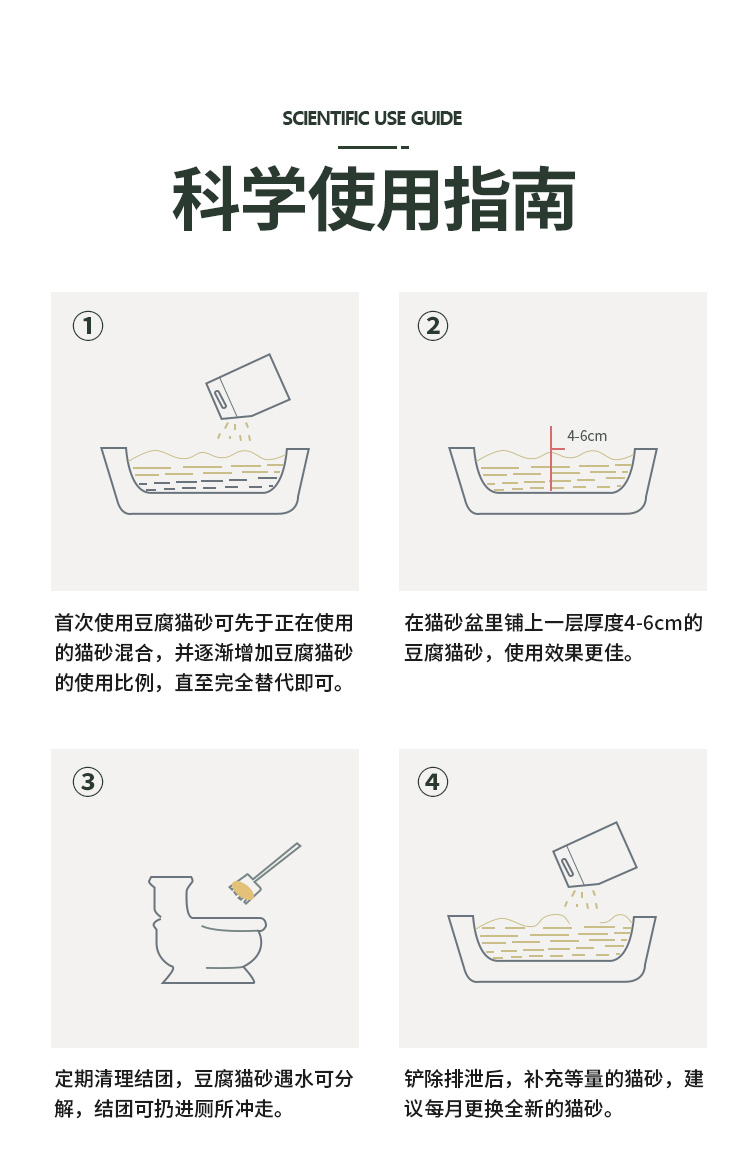 SCIENTIFIC USE GUIDE

科学使用指南

①

首次使用豆腐猫砂可先于正在使用的猫砂混合，并逐渐增加豆腐猫砂的使用比例，直至完全替代即可。

②

4-6cm

在猫砂盆里铺上一层厚度4-6cm的豆腐猫砂，使用效果更佳。

③

定期清理结团，豆腐猫砂遇水可分解，结团可扔进厕所冲走。

④

铲除排泄后，补充等量的猫砂，建议每月更换全新的猫砂。