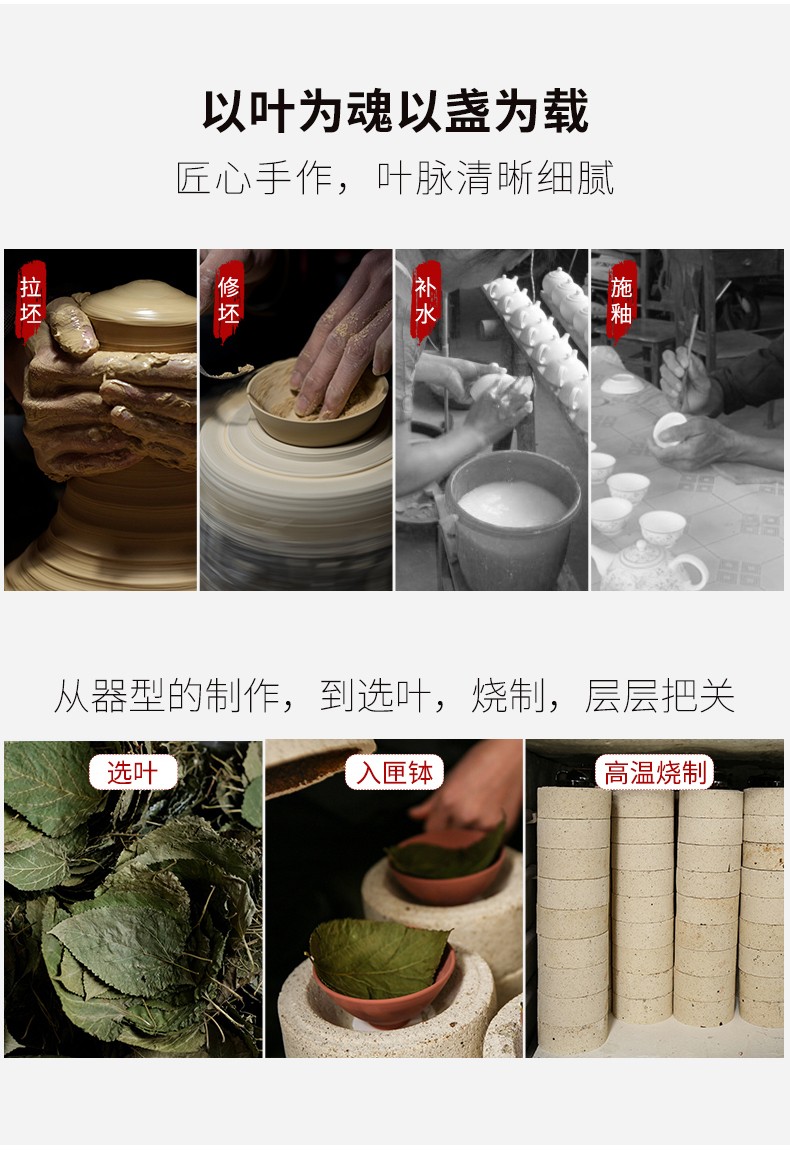 以叶为魂以盏为载

匠心手作，叶脉清晰细腻

拉坯

修坯

补水

施釉

从器型的制作，到选叶，烧制，层层把关

选叶

入匣钵

高温烧制