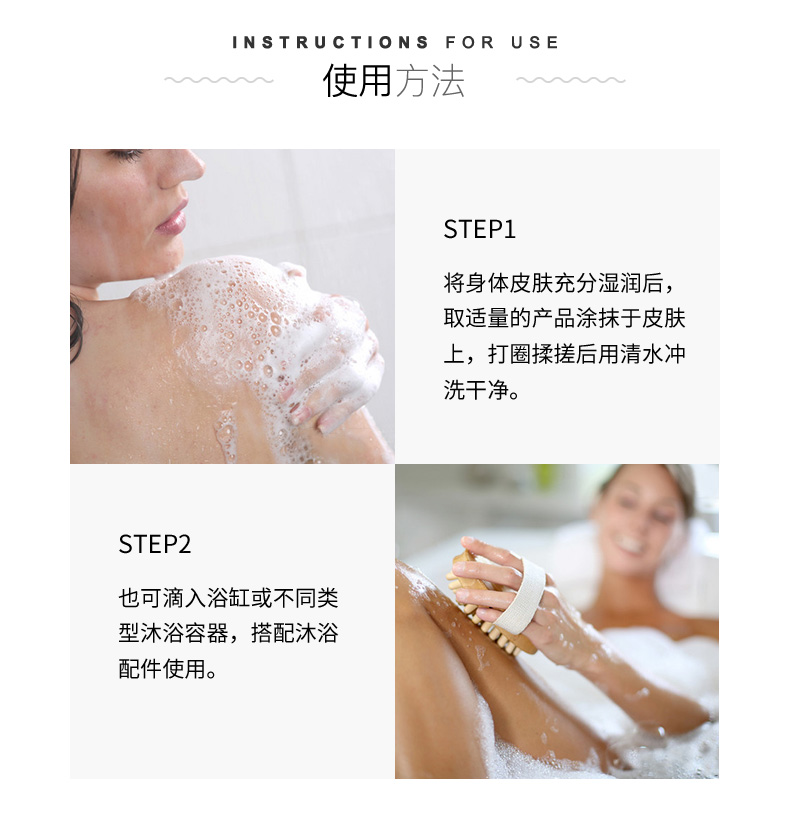 INSTRUCTIONS FOR USE
使用方法

STEP1

将身体皮肤充分湿润后，取适量的产品涂抹于皮肤上，打圈揉搓后用清水冲洗干净。

STEP2

也可滴入浴缸或不同类型沐浴容器，搭配沐浴配件使用。