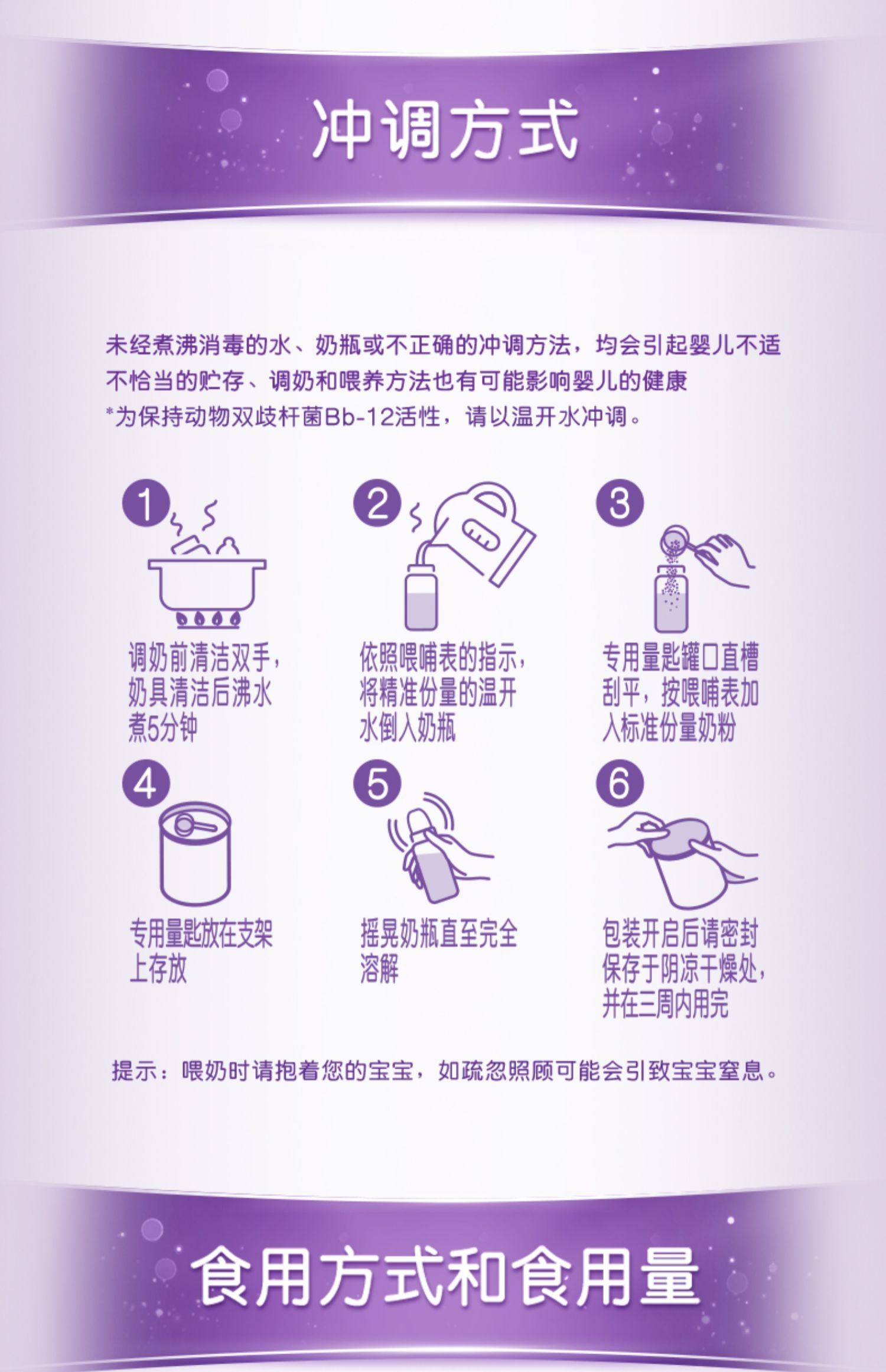 冲调方式

未经煮沸消毒的水、奶瓶或不正确的冲调方法，均会引起婴儿不适
不恰当的贮存、调奶和喂养方法也有可能影响婴儿的健康
*为保持动物双歧杆菌Bb-12活性，请以温开水冲调。

1
调奶前清洁双手，奶具清洁后沸水煮5分钟

2
依照喂哺表的指示，将精准份量的温开水倒入奶瓶

3
专用量匙罐口直槽刮平，按喂哺表加入标准份量奶粉

4
专用量匙放在支架上存放

5
摇晃奶瓶直至完全溶解

6
包装开启后请密封保存于阴凉干燥处，并在三周内用完

提示：喂奶时请抱着您的宝宝，如疏忽照顾可能会引致宝宝窒息。

食用方式和食用量