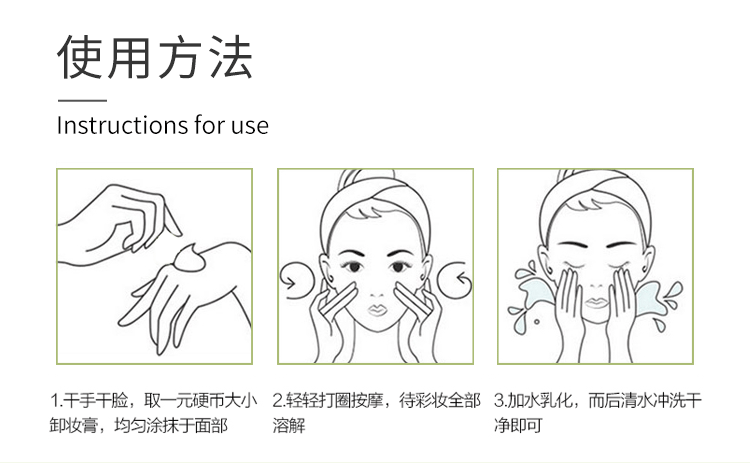 使用方法

Instructions for use

1.干手干脸，取一元硬币大小卸妆膏，均匀涂抹于面部

2.轻轻打圈按摩，待彩妆全部溶解

3.加水乳化，而后清水冲洗干净即可