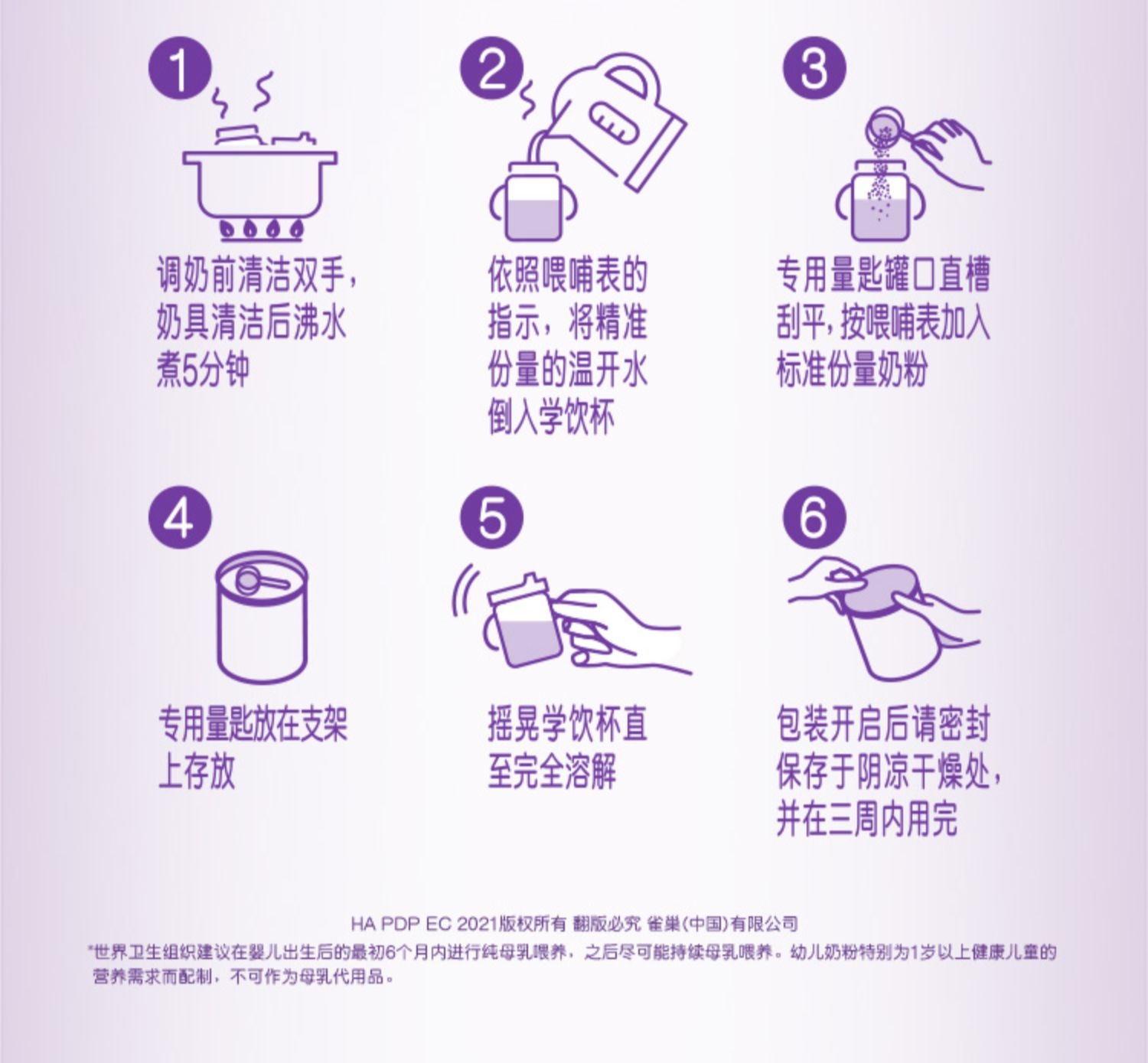 1

调奶前清洁双手，奶具清洁后沸水煮5分钟

2

依照喂哺表的指示，将精准份量的温开水倒入学饮杯

3

专用量匙罐口直槽刮平，按喂哺表加入标准份量奶粉

4

专用量匙放在支架上存放

5

摇晃学饮杯直至完全溶解

6

包装开启后请密封保存于阴凉干燥处，并在三周内用完

HA PDP EC 2021版权所有 翻版必究 雀巢(中国)有限公司

*世界卫生组织建议在婴儿出生后的最初6个月内进行纯母乳喂养，之后尽可能持续母乳喂养。幼儿奶粉特别为1岁以上健康儿童的营养需求而配制，不可作为母乳代用品。