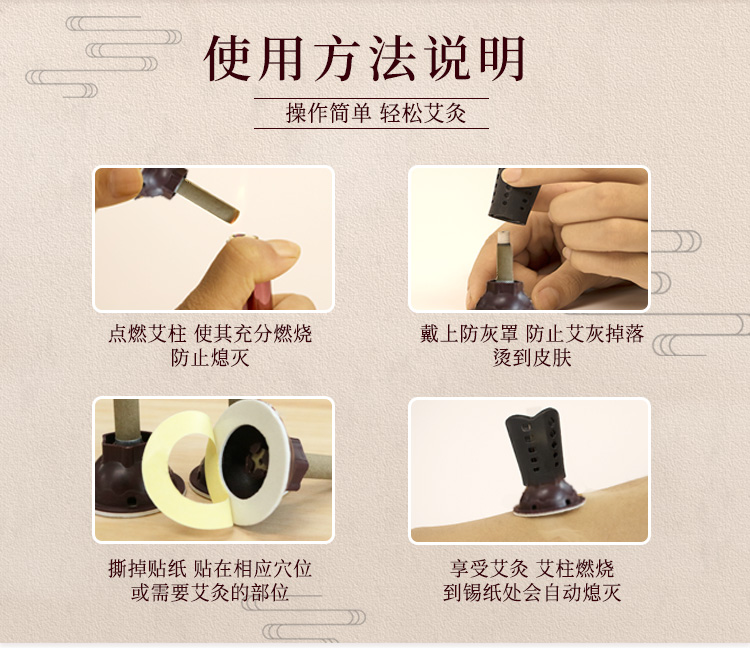 使用方法说明

操作简单 轻松艾灸

点燃艾柱 使其充分燃烧
防止熄灭

戴上防灰罩 防止艾灰掉落
烫到皮肤

撕掉贴纸 贴在相应穴位
或需要艾灸的部位

享受艾灸 艾柱燃烧
到锡纸处会自动熄灭