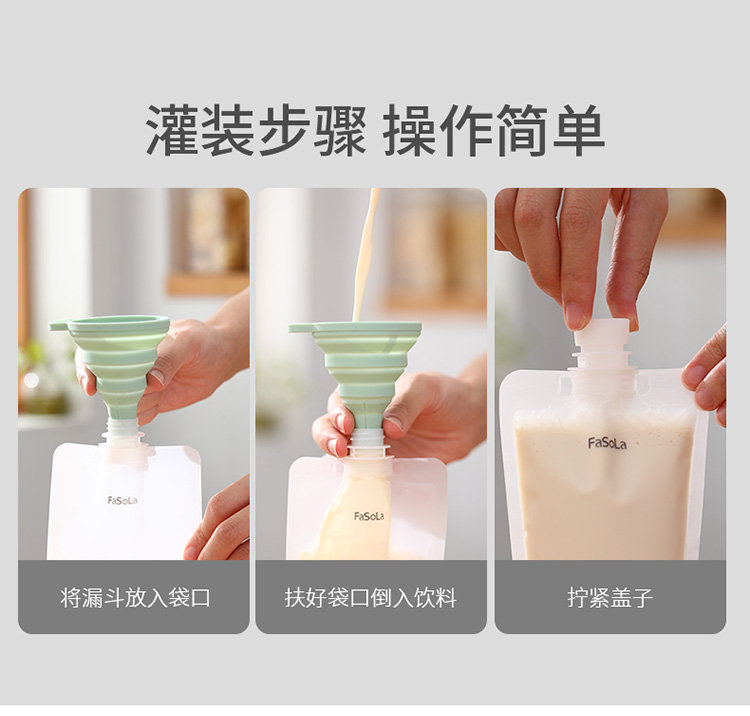 灌装步骤 操作简单

FaSoLa

将漏斗放入袋口

FaSoLa

扶好袋口倒入饮料

FaSoLa

拧紧盖子