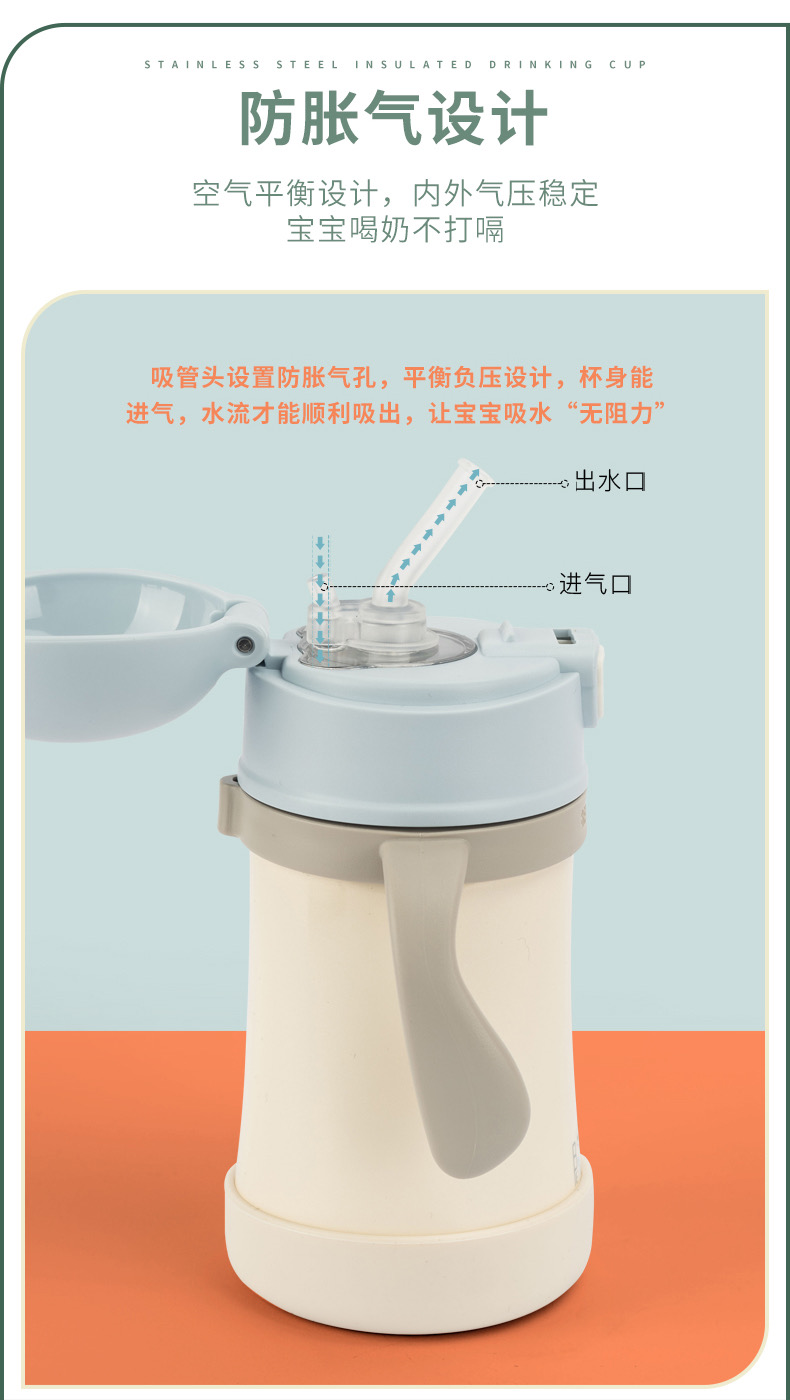 STAINLESS STEEL INSULATED DRINKING CUP

防胀气设计

空气平衡设计，内外气压稳定
宝宝喝奶不打嗝

吸管头设置防胀气孔，平衡负压设计，杯身能进气，水流才能顺利吸出，让宝宝吸水“无阻力”

出水口

进气口