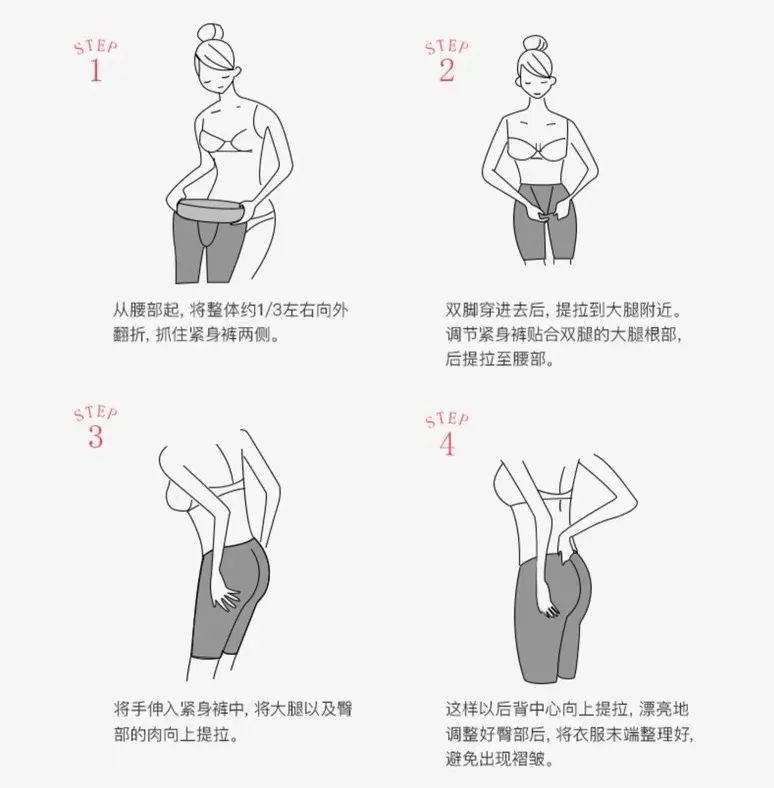 STEP
1

从腰部起，将整体约1/3左右向外翻折，抓住紧身裤两侧。

STEP
2

双脚穿进去后，提拉到大腿附近。调节紧身裤贴合双腿的大腿根部，后提拉至腰部。

STEP
3

将手伸入紧身裤中，将大腿以及臀部的肉向上提拉。

STEP
4

这样以后背中心向上提拉，漂亮地调整好臀部后，将衣服末端整理好，避免出现褶皱。