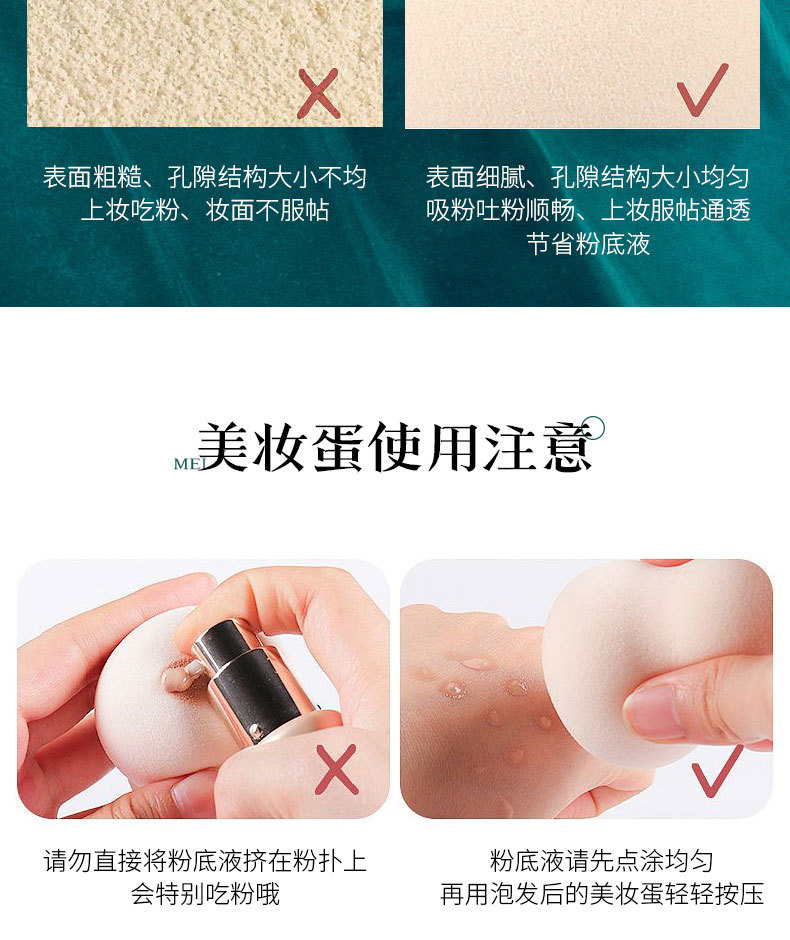 表面粗糙、孔隙结构大小不均
上妆吃粉、妆面不服帖

表面细腻、孔隙结构大小均匀
吸粉吐粉顺畅、上妆服帖通透
节省粉底液

ME 美妆蛋使用注意

请勿直接将粉底液挤在粉扑上
会特别吃粉哦

粉底液请先点涂均匀
再用泡发后的美妆蛋轻轻按压