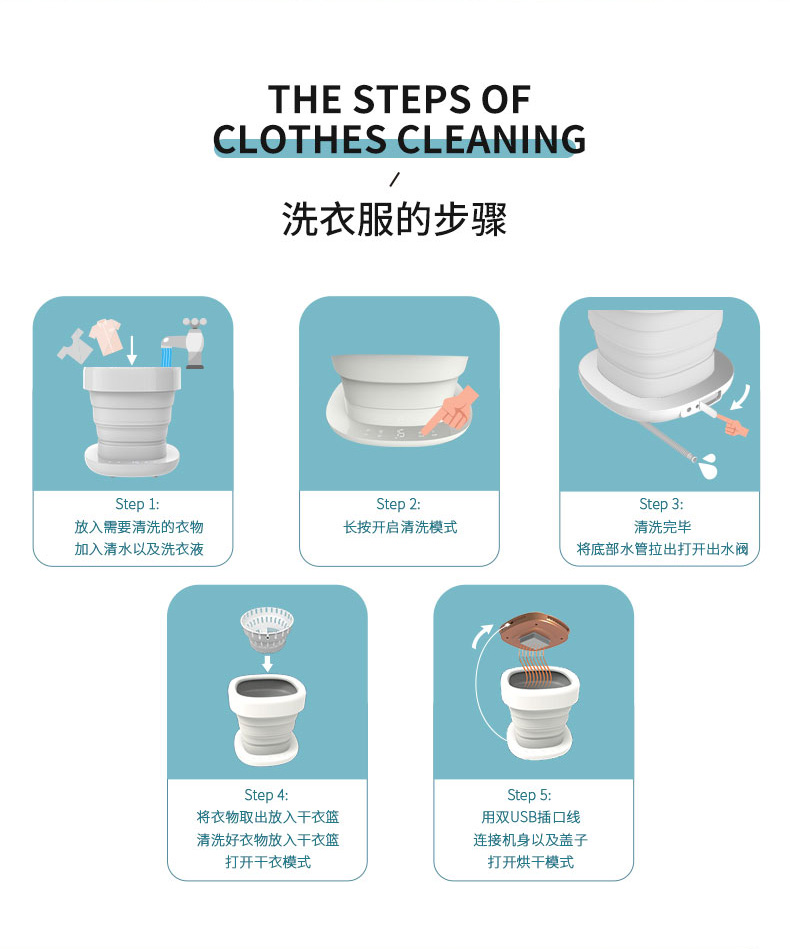 THE STEPS OF CLOTHES CLEANING

/

洗衣服的步骤

Step 1:
放入需要清洗的衣物
加入清水以及洗衣液

Step 2:
长按开启清洗模式

Step 3:
清洗完毕
将底部水管拉出打开出水阀

Step 4:
将衣物取出放入干衣篮
清洗好衣物放入干衣篮
打开干衣模式

Step 5:
用双USB插口线
连接机身以及盖子
打开烘干模式