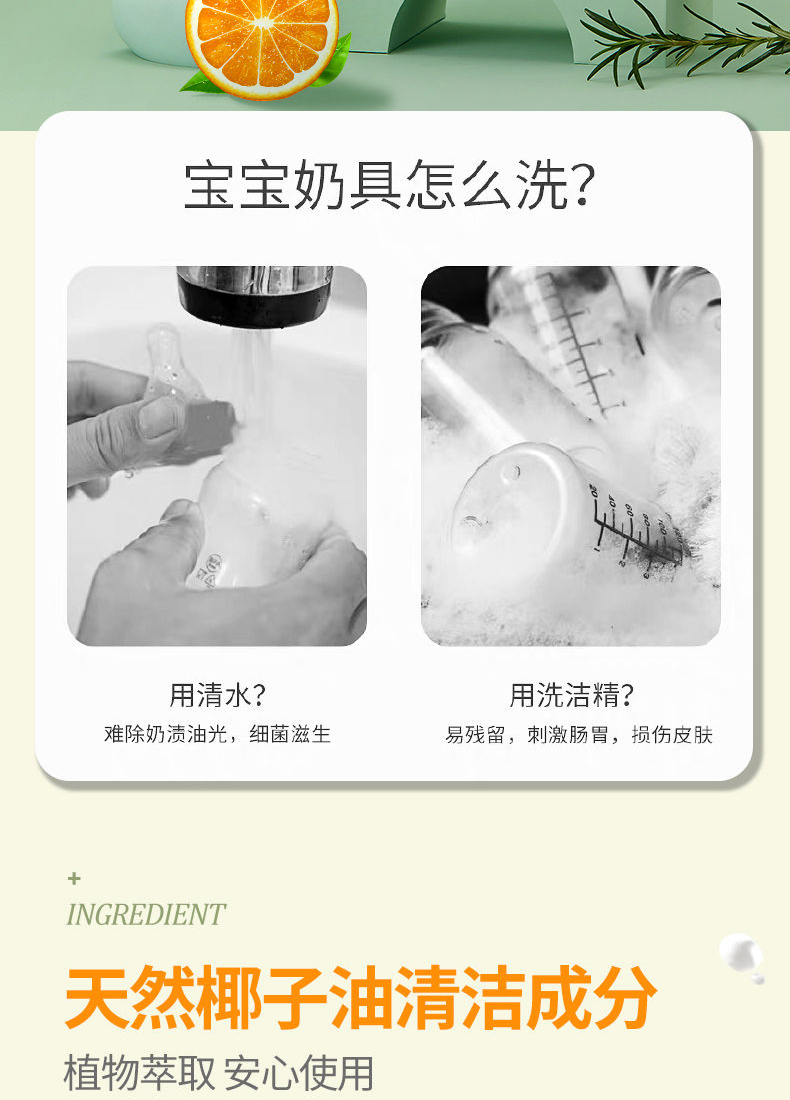 宝宝奶具怎么洗?

用清水?
难除奶渍油光，细菌滋生

用洗洁精?
易残留，刺激肠胃，损伤皮肤

+
INGREDIENT

天然椰子油清洁成分

植物萃取 安心使用