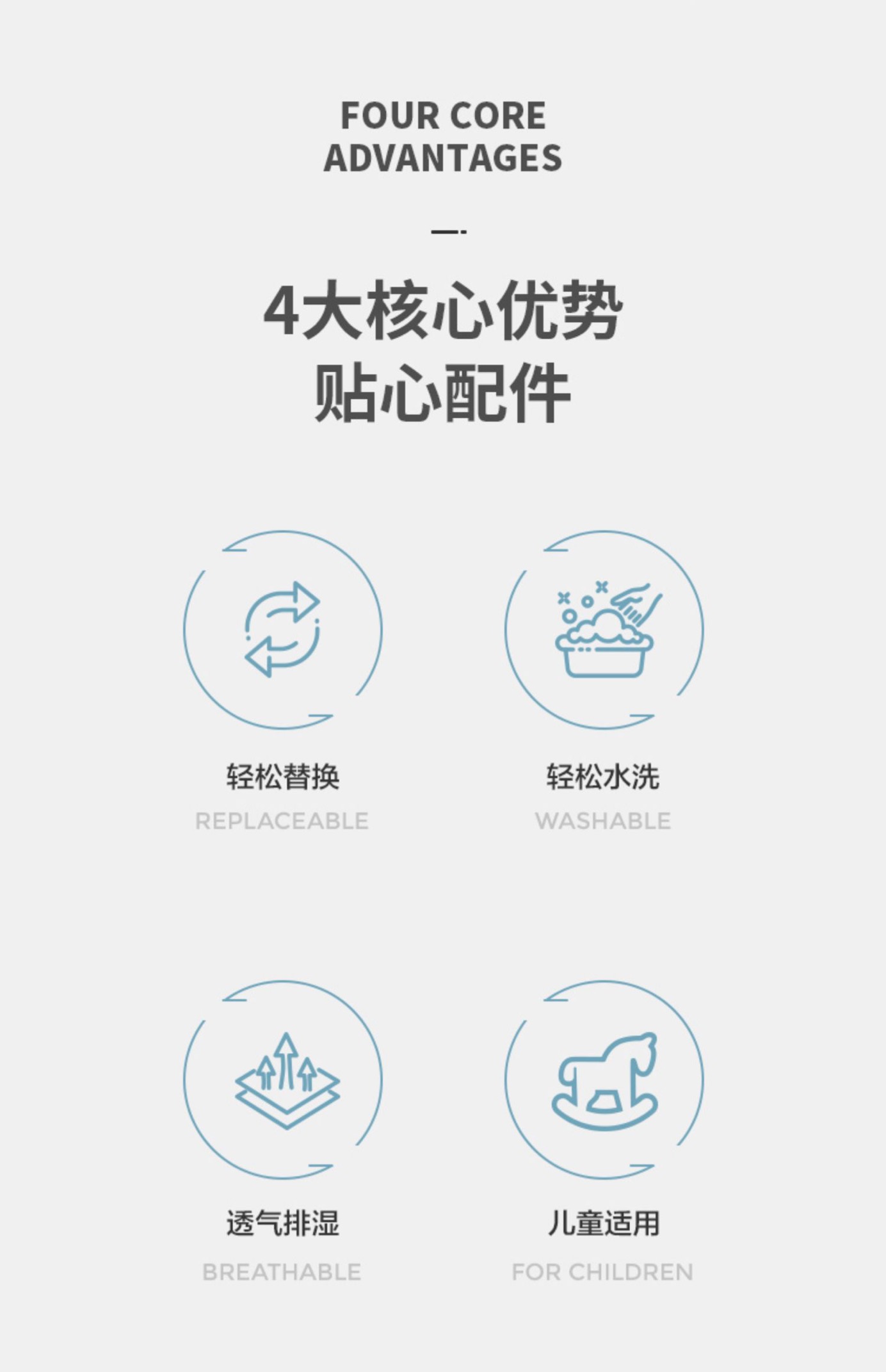 FOUR CORE
ADVANTAGES

4大核心优势
贴心配件

轻松替换
REPLACEABLE

轻松水洗
WASHABLE

透气排湿
BREATHABLE

儿童适用
FOR CHILDREN